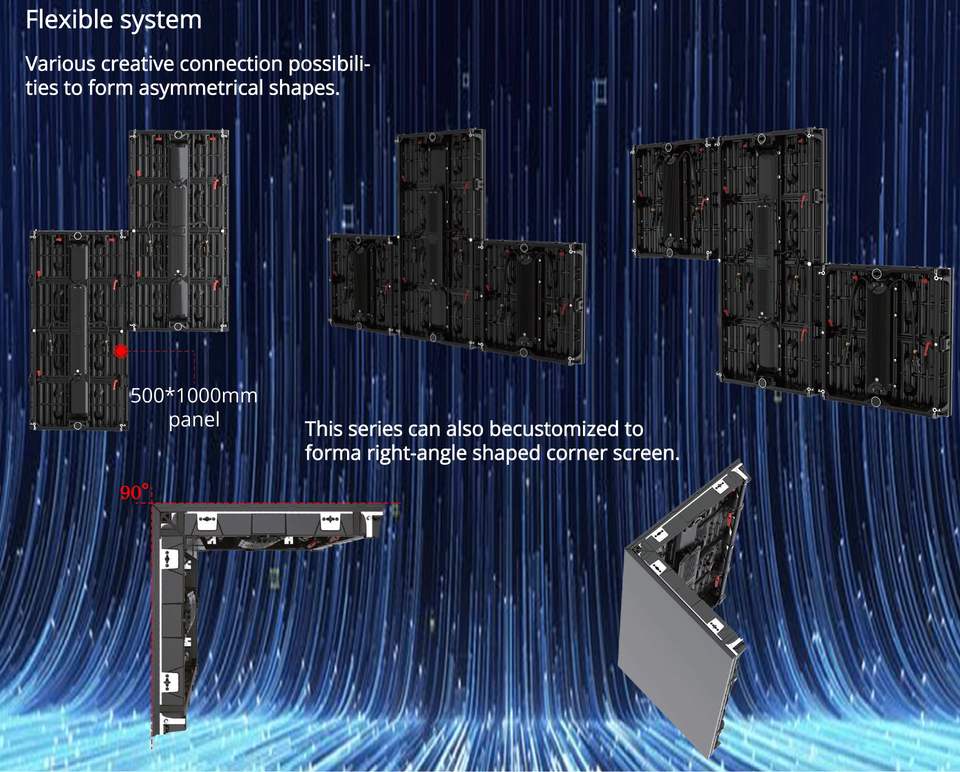 Flexible system

Various creative connection possibilities to form asymmetrical shapes.

500*1000mm panel

This series can also becustomized to forma right-angle shaped corner screen.

90°