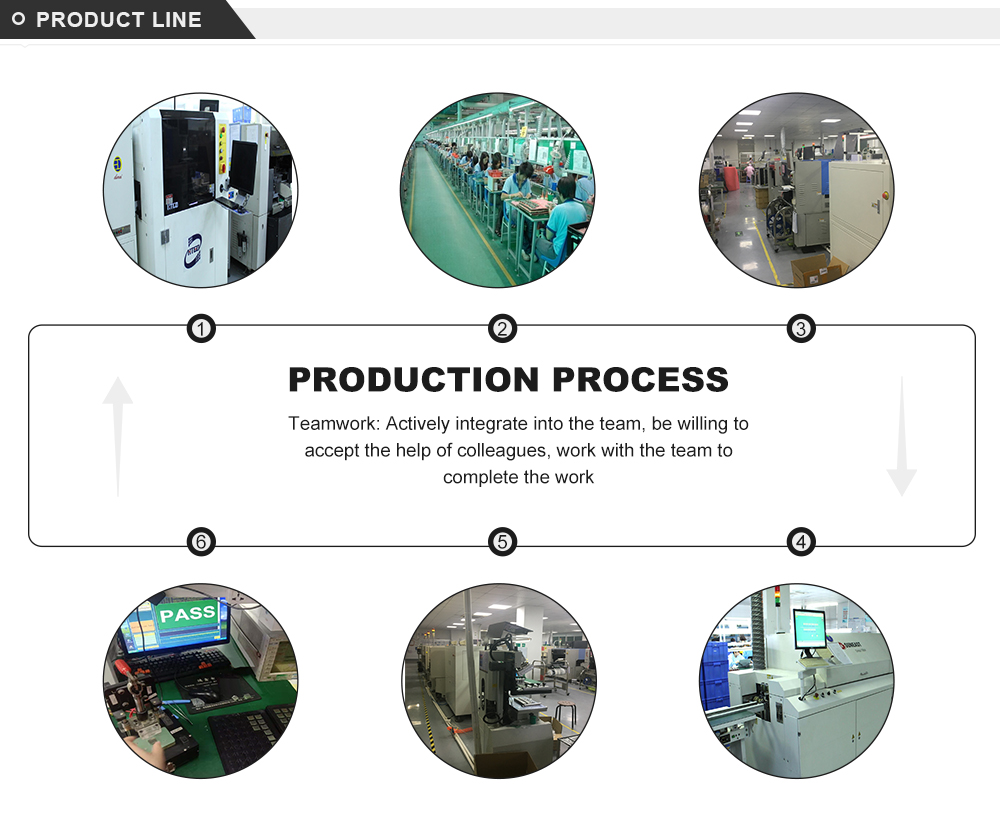 PRODUCT LINE

1

2

3

PRODUCTION PROCESS

Teamwork: Actively integrate into the team, be willing to accept the help of colleagues, work with the team to complete the work

6

5

4

PASS