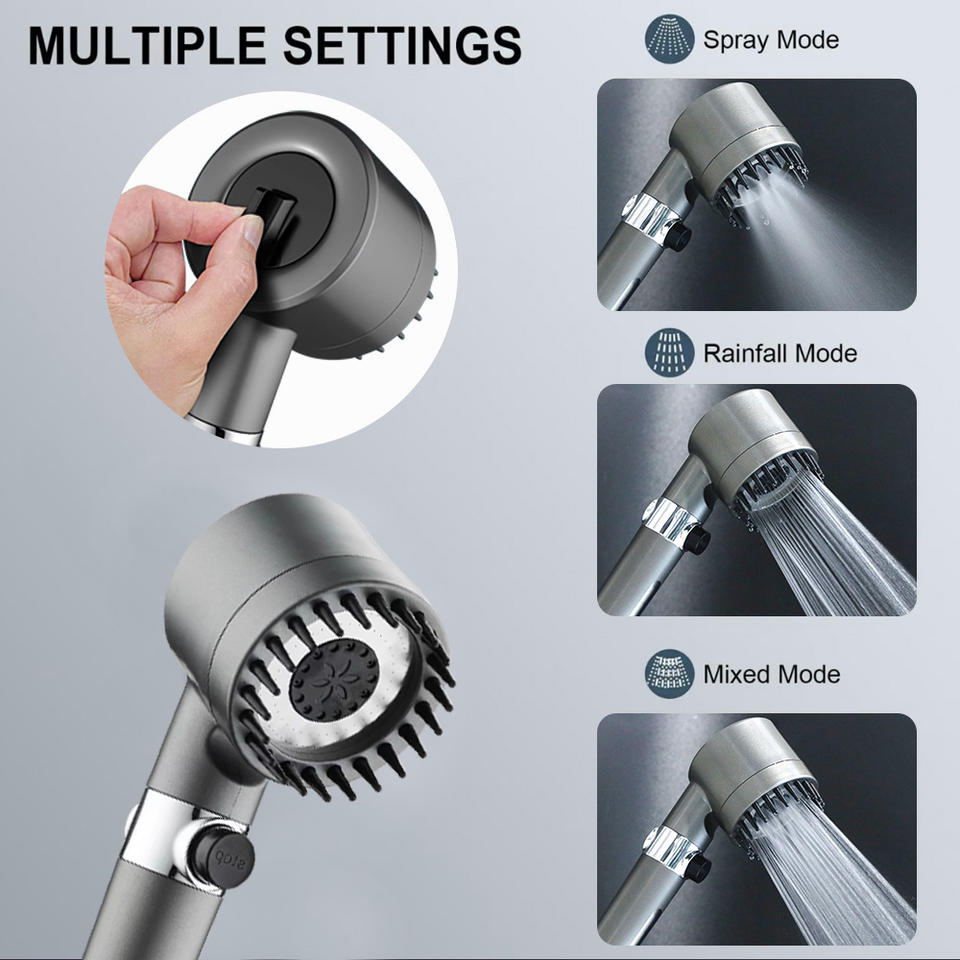 MULTIPLE SETTINGS

Spray Mode

Rainfall Mode

Mixed Mode

stop