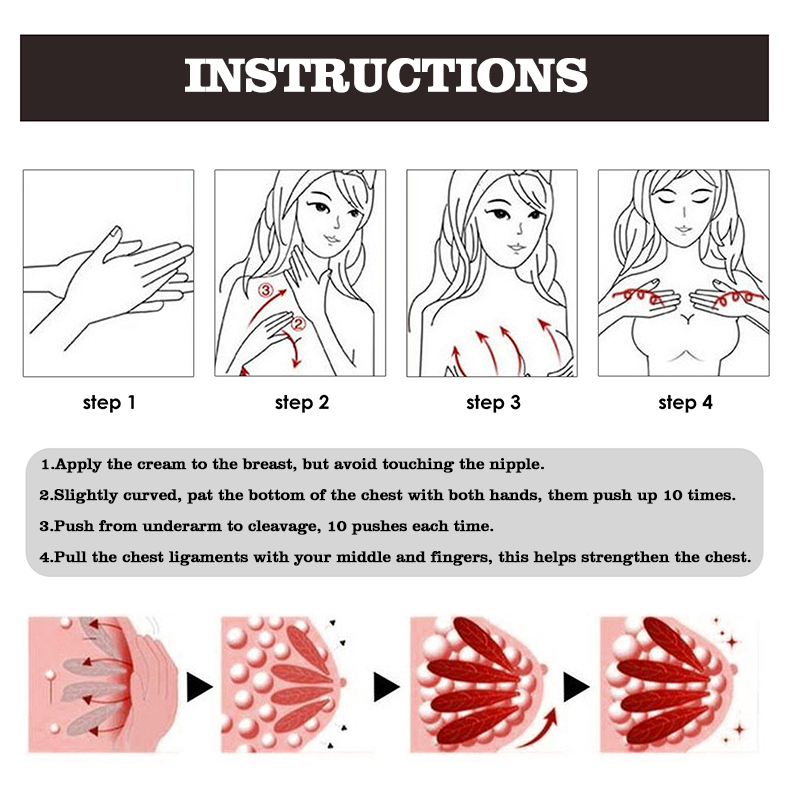 INSTRUCTIONS

③

②

step 1

step 2

step 3

step 4

1.Apply the cream to the breast, but avoid touching the nipple.

2.Slightly curved, pat the bottom of the chest with both hands, them push up 10 times.

3.Push from underarm to cleavage, 10 pushes each time.

4.Pull the chest ligaments with your middle and fingers, this helps strengthen the chest.