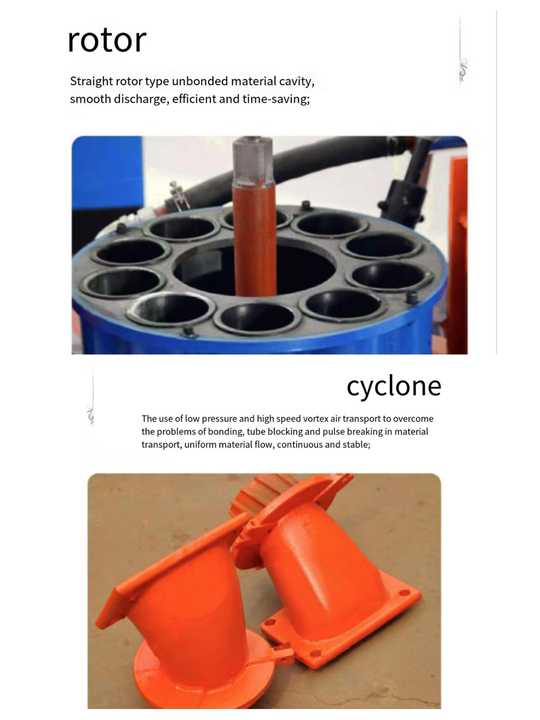 rotor

Straight rotor type unbonded material cavity, smooth discharge, efficient and time-saving;

cyclone

The use of low pressure and high speed vortex air transport to overcome the problems of bonding, tube blocking and pulse breaking in material transport, uniform material flow, continuous and stable;