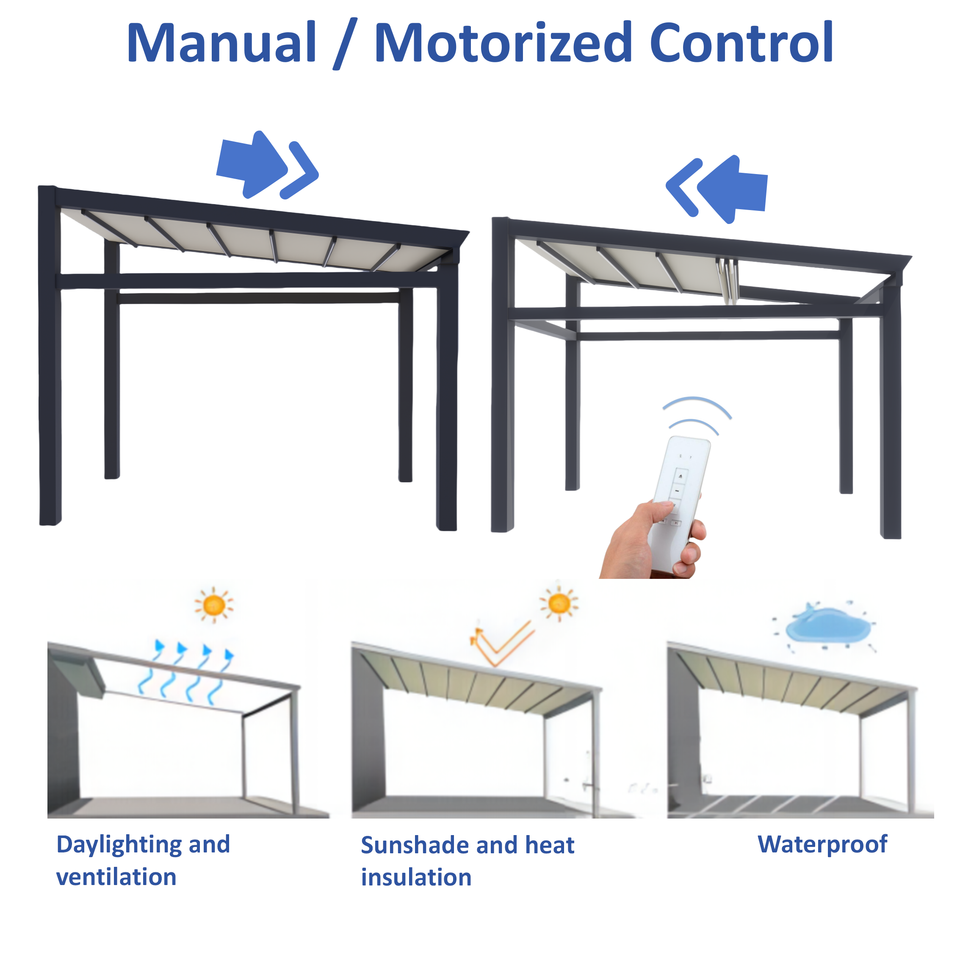 Manual / Motorized Control

Daylighting and ventilation

Sunshade and heat insulation

Waterproof