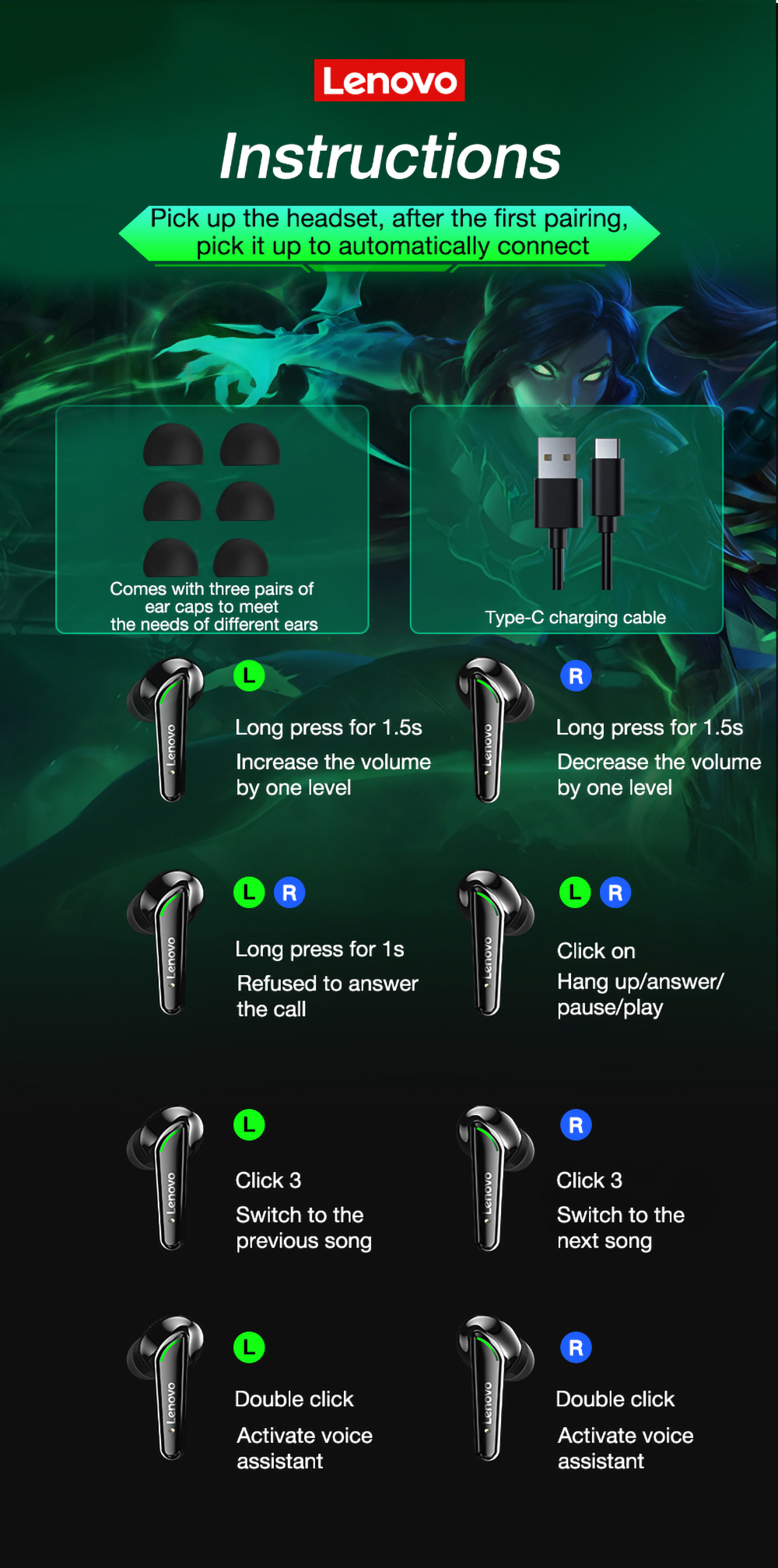 Lenovo

Instructions

Pick up the headset, after the first pairing, pick it up to automatically connect

Comes with three pairs of ear caps to meet the needs of different ears

Type-C charging cable

Lenovo

L

Long press for 1.5s

Increase the volume by one level

Lenovo

R

Long press for 1.5s

Decrease the volume by one level

Lenovo

L R

Long press for 1s

Refused to answer the call

Lenovo

L R

Click on

Hang up/answer/ pause/play

Lenovo

L

Click 3

Switch to the previous song

Lenovo

R

Click 3

Switch to the next song

Lenovo

L

Double click

Activate voice assistant

Lenovo

R

Double click

Activate voice assistant