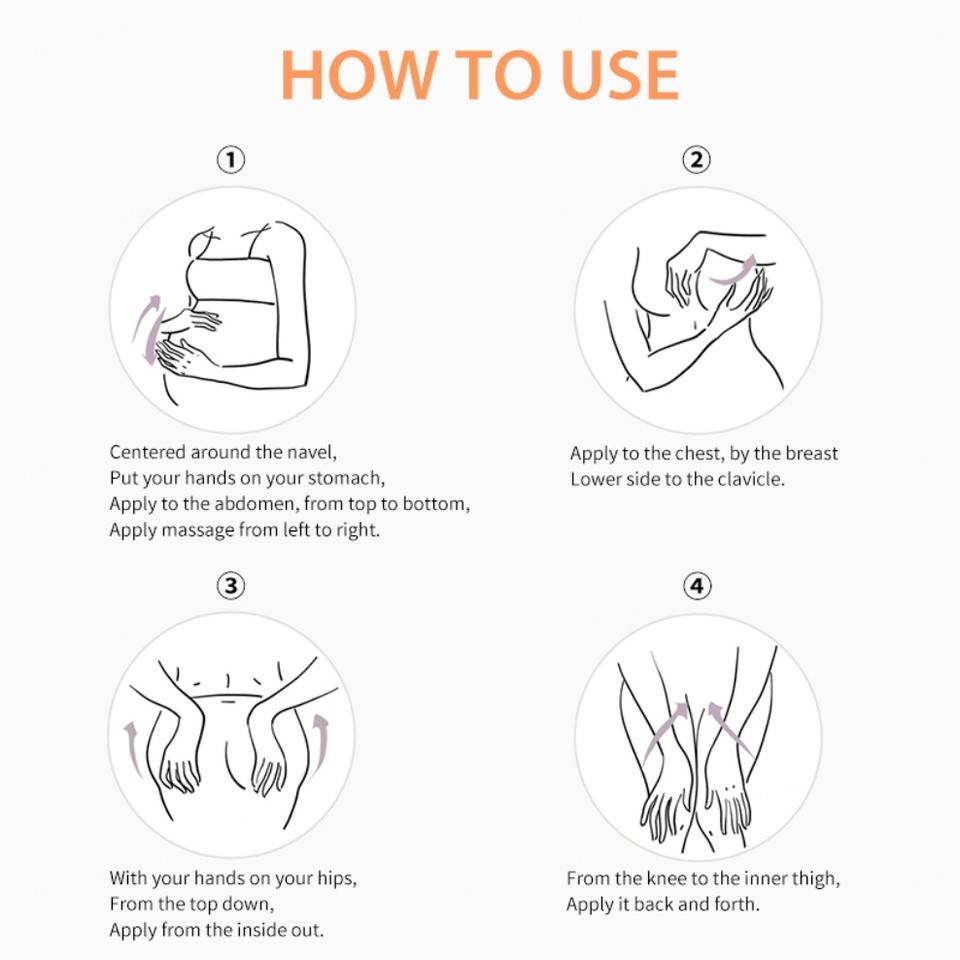 HOW TO USE

①

Centered around the navel,
Put your hands on your stomach,
Apply to the abdomen, from top to bottom,
Apply massage from left to right.

②

Apply to the chest, by the breast
Lower side to the clavicle.

③

With your hands on your hips,
From the top down,
Apply from the inside out.

④

From the knee to the inner thigh,
Apply it back and forth.