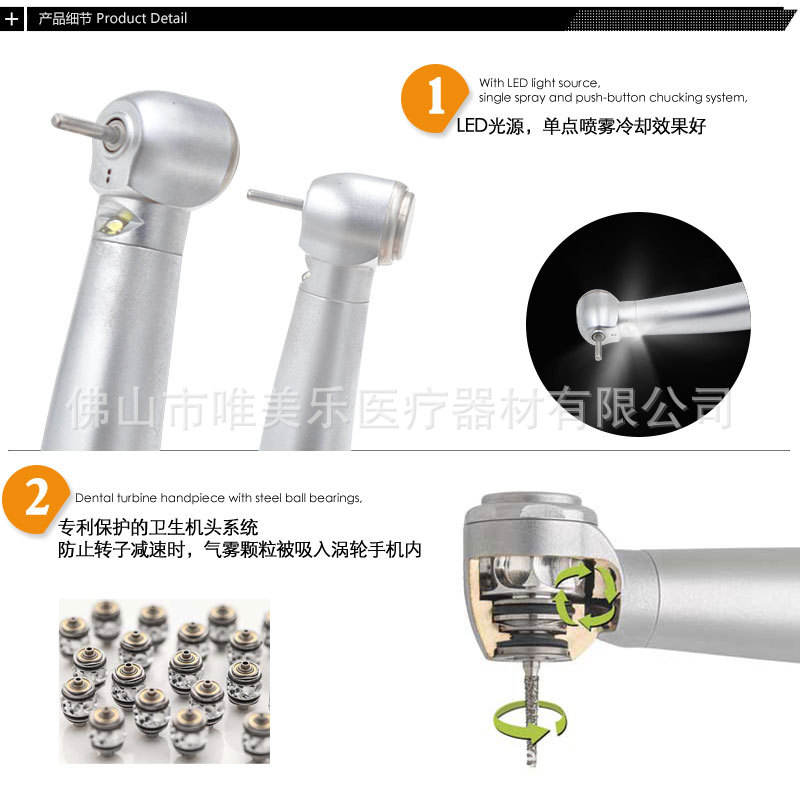 + 产品细节 Product Detail

1

With LED light source, single spray and push-button chucking system,

LED光源，单点喷雾冷却效果好

佛山市唯美乐医疗器材有限公司

2

Dental turbine handpiece with steel ball bearings,

专利保护的卫生机头系统
防止转子减速时，气雾颗粒被吸入涡轮手机内