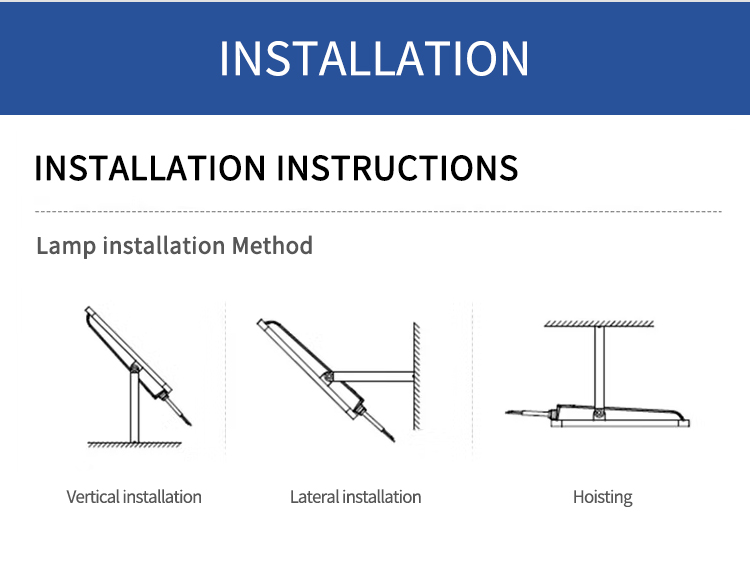 INSTALLATION

INSTALLATION INSTRUCTIONS

Lamp installation Method

Vertical installation

Lateral installation

Hoisting