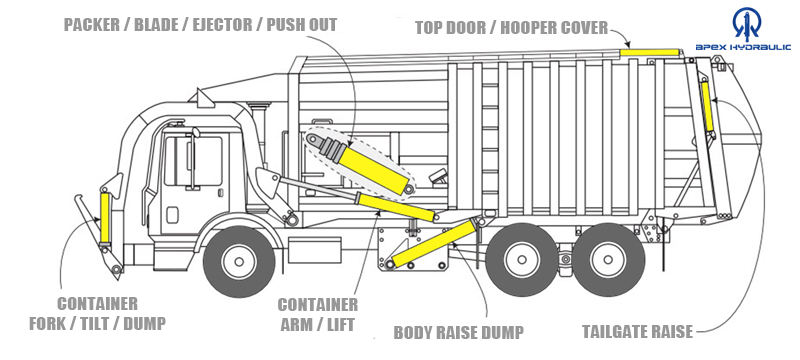 PACKER / BLADE / EJECTOR / PUSH OUT

TOP DOOR / HOOPER COVER

APEX HYDRAULIC

CONTAINER FORK / TILT / DUMP

CONTAINER ARM / LIFT

BODY RAISE DUMP

TAILGATE RAISE