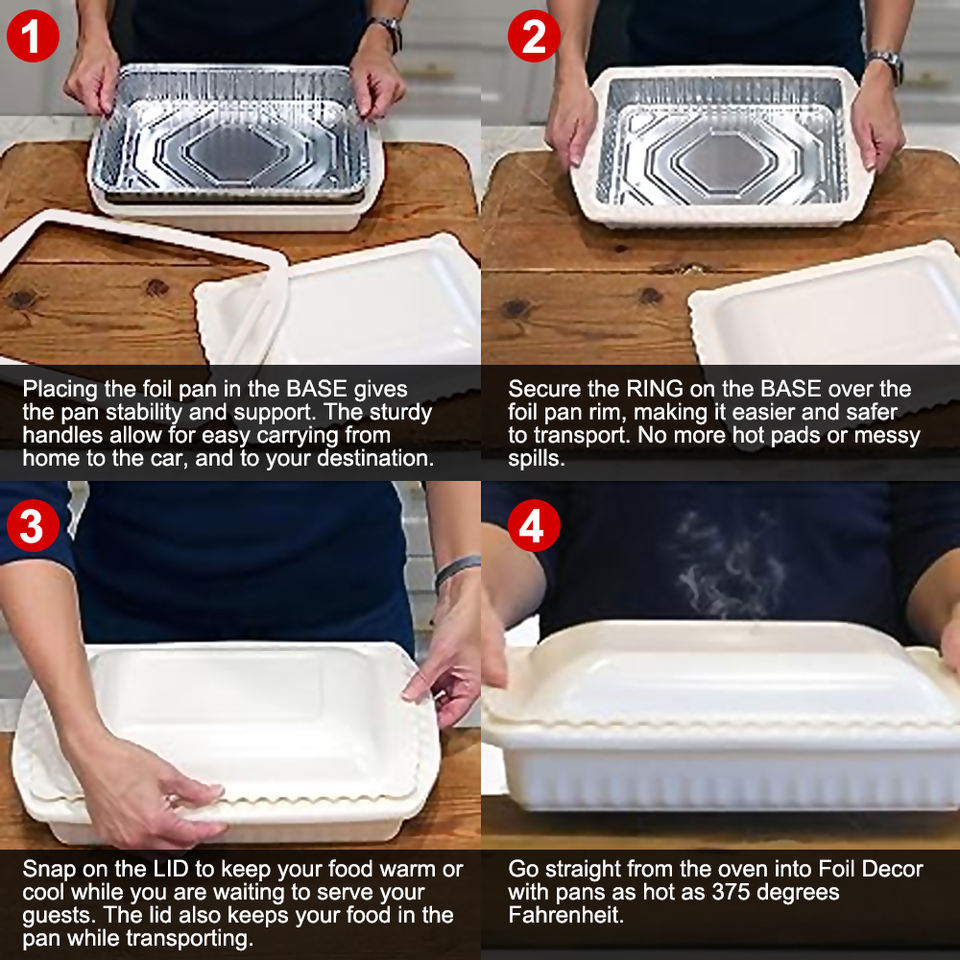 1

Placing the foil pan in the BASE gives the pan stability and support. The sturdy handles allow for easy carrying from home to the car, and to your destination.

2

Secure the RING on the BASE over the foil pan rim, making it easier and safer to transport. No more hot pads or messy spills.

3

Snap on the LID to keep your food warm or cool while you are waiting to serve your guests. The lid also keeps your food in the pan while transporting.

4

Go straight from the oven into Foil Decor with pans as hot as 375 degrees Fahrenheit.