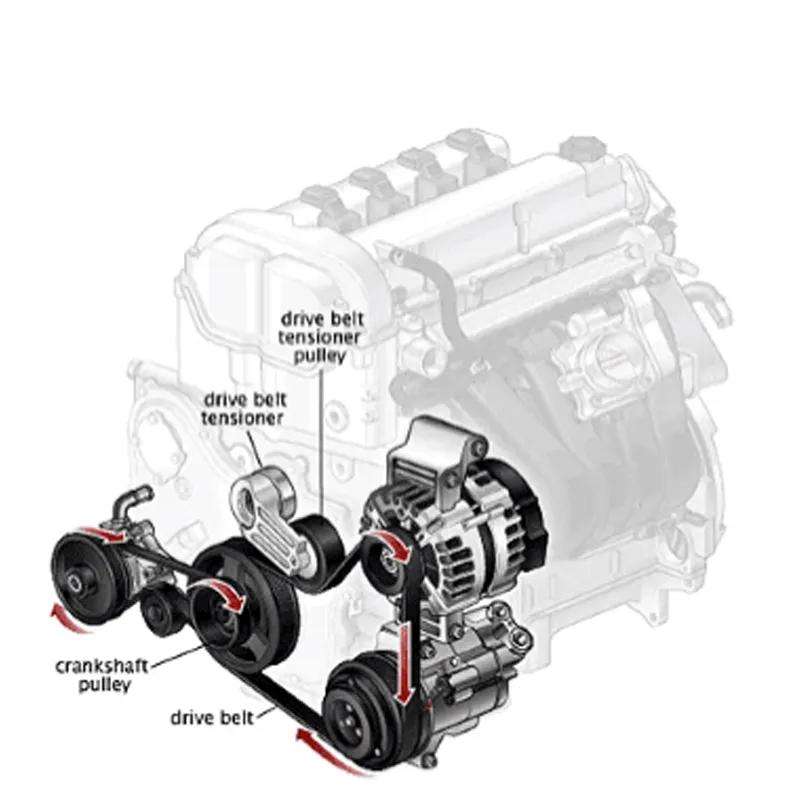 drive belt tensioner pulley

drive belt tensioner

crankshaft pulley

drive belt