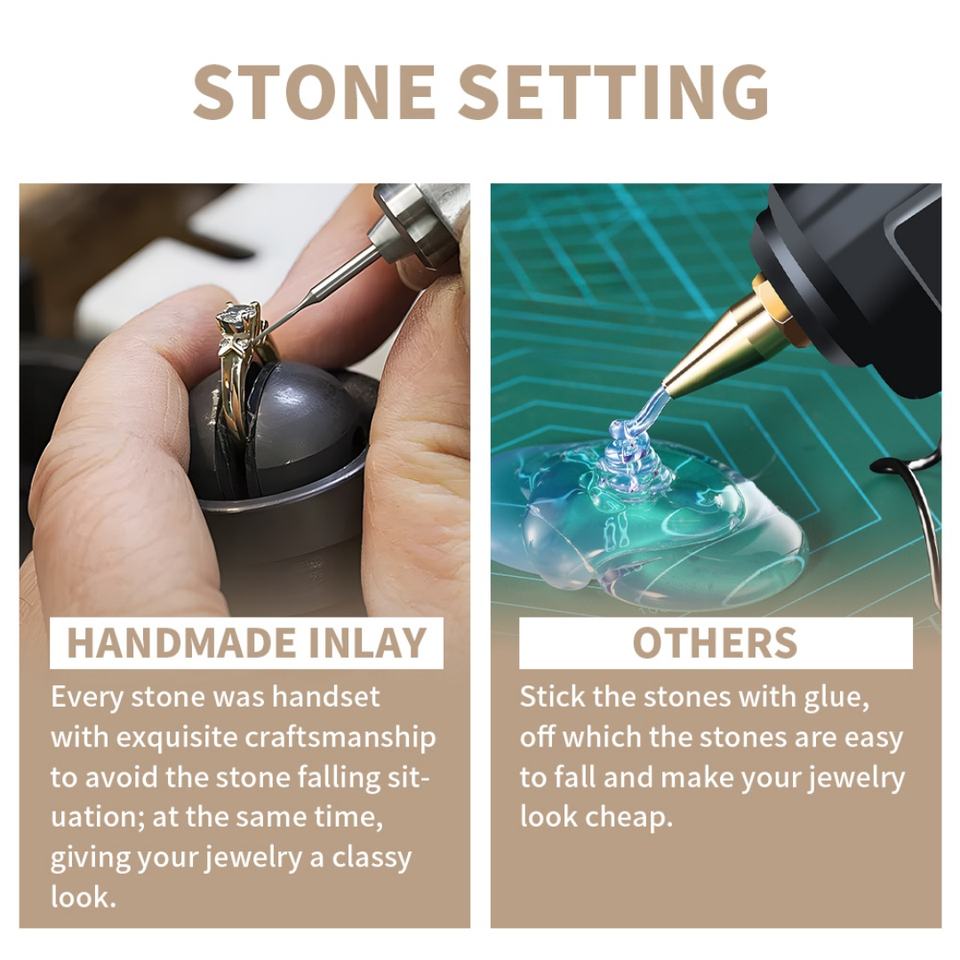 STONE SETTING

HANDMADE INLAY

Every stone was handset with exquisite craftsmanship to avoid the stone falling situation; at the same time, giving your jewelry a classy look.

OTHERS

Stick the stones with glue, off which the stones are easy to fall and make your jewelry look cheap.