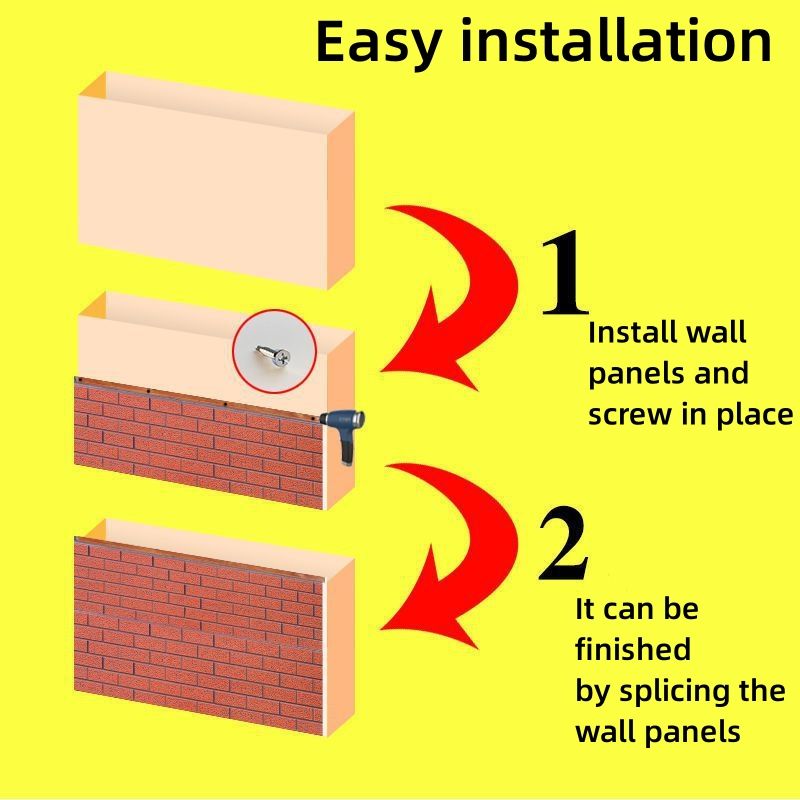 Easy installation

1

Install wall panels and screw in place

2

It can be finished by splicing the wall panels