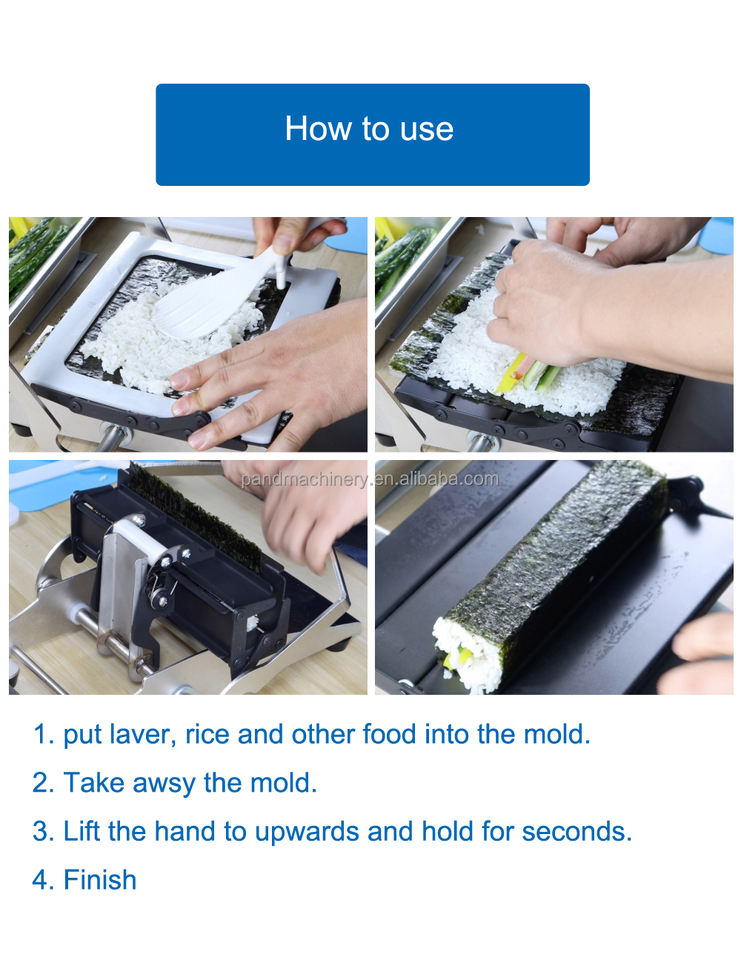 How to use

pandmachinery.en.alibaba.com

1. put laver, rice and other food into the mold.

2. Take awsy the mold.

3. Lift the hand to upwards and hold for seconds.

4. Finish