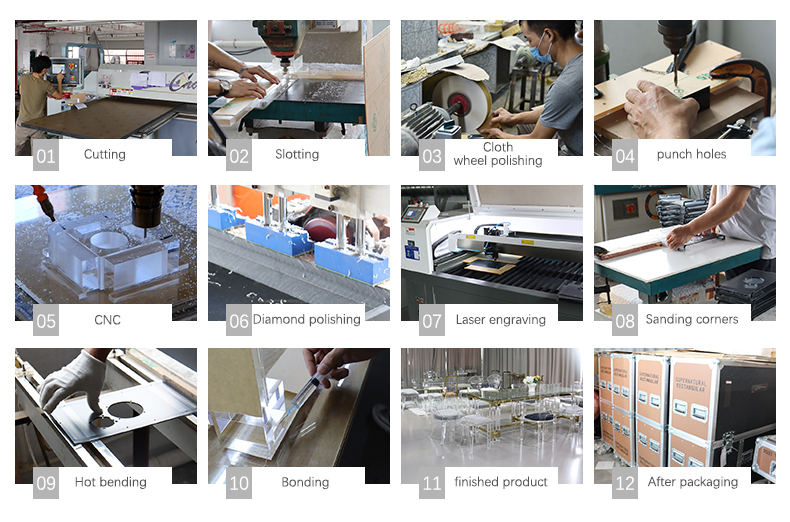 01 Cutting

02 Slotting

03 Cloth wheel polishing

04 punch holes

05 CNC

06 Diamond polishing

07 Laser engraving

08 Sanding corners

09 Hot bending

10 Bonding

11 finished product

12 After packaging