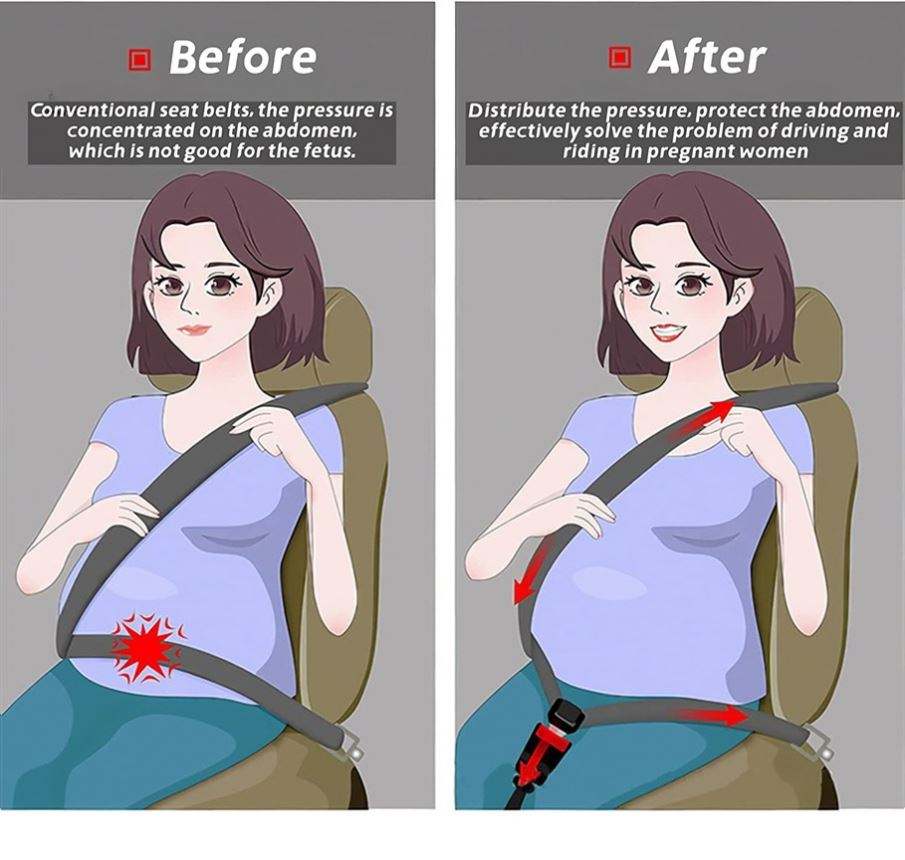 Before

Conventional seat belts, the pressure is concentrated on the abdomen, which is not good for the fetus.

After

Distribute the pressure, protect the abdomen, effectively solve the problem of driving and riding in pregnant women