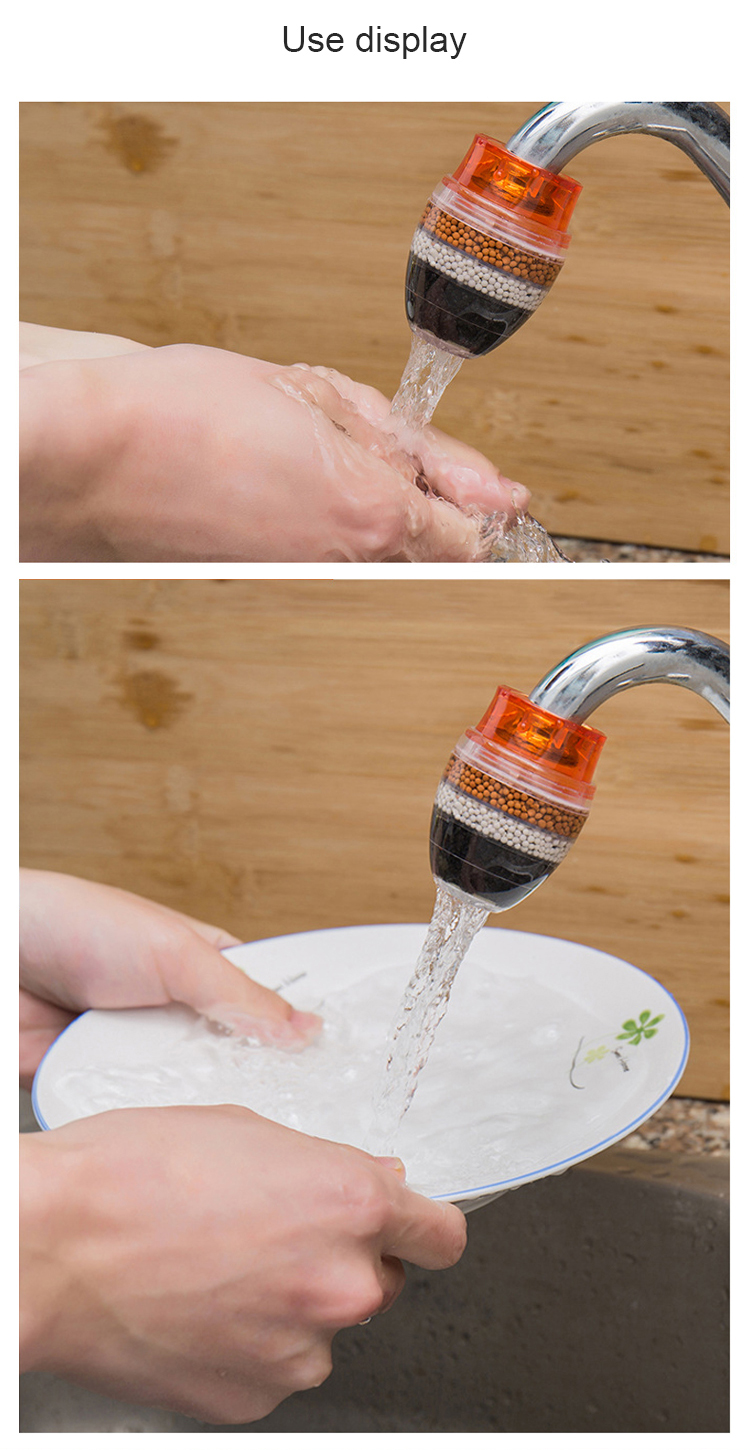 Use display