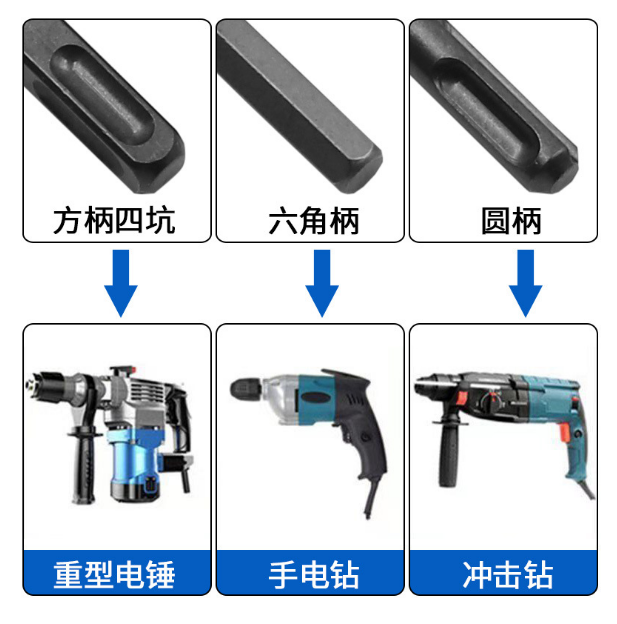 方柄四坑

六角柄

圆柄

重型电锤

手电钻

冲击钻