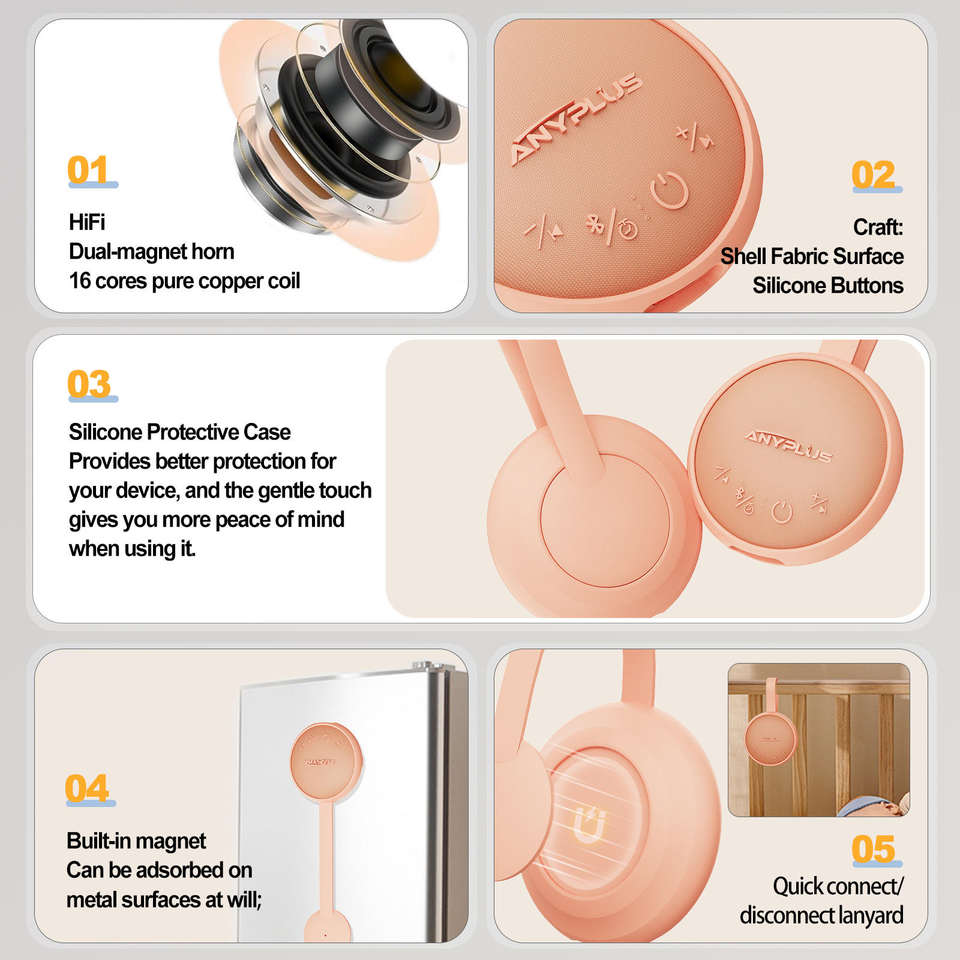 01

HiFi
Dual-magnet horn
16 cores pure copper coil

ANYPLUS

02

Craft:
Shell Fabric Surface
Silicone Buttons

03

Silicone Protective Case
Provides better protection for your device, and the gentle touch gives you more peace of mind when using it.

ANYPLUS

04

Built-in magnet
Can be adsorbed on metal surfaces at will;

05

Quick connect/ disconnect lanyard