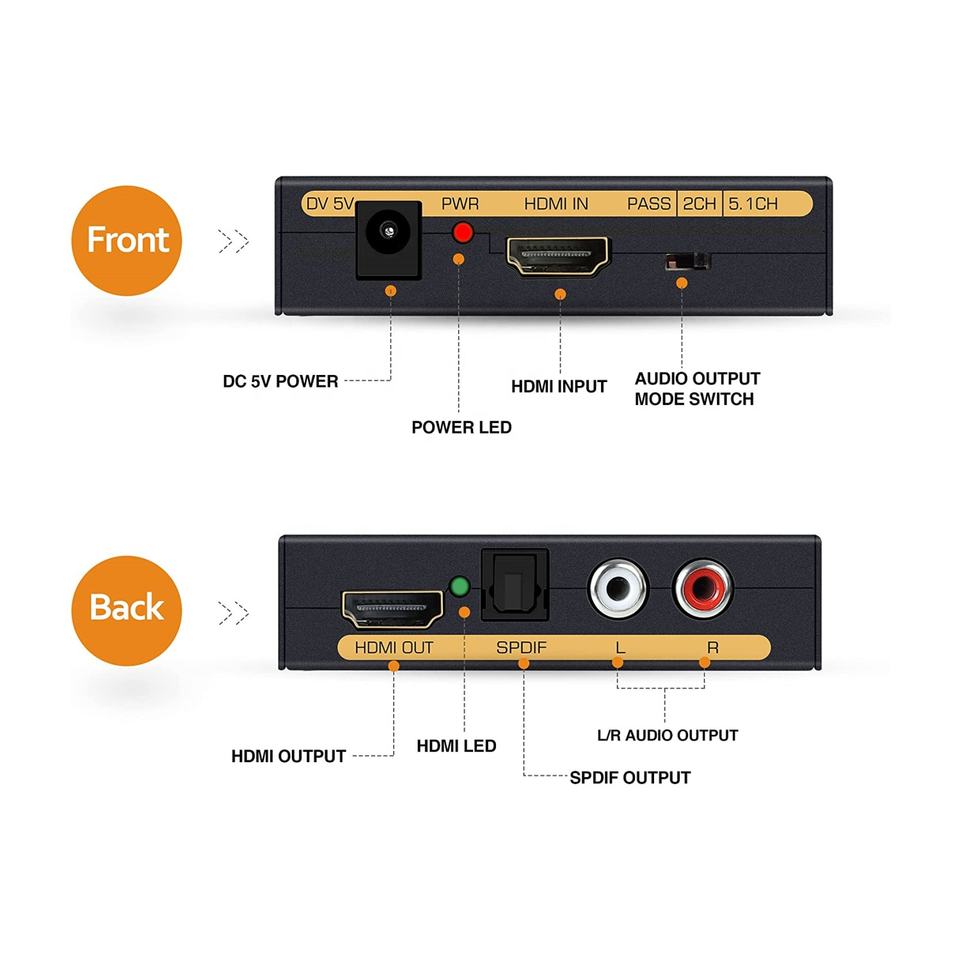 Front

DV 5V PWR HDMI IN PASS 2CH 5.1CH

DC 5V POWER

POWER LED

HDMI INPUT

AUDIO OUTPUT MODE SWITCH

Back

HDMI OUT SPDIF L R

HDMI OUTPUT

HDMI LED

SPDIF OUTPUT

L/R AUDIO OUTPUT