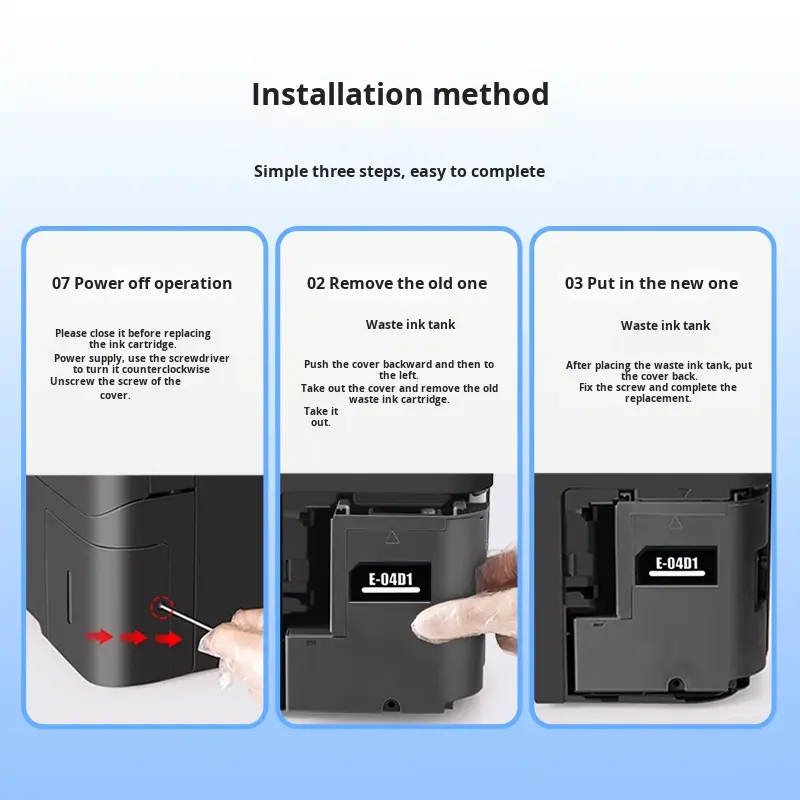 Installation method

Simple three steps, easy to complete

07 Power off operation

Please close it before replacing the ink cartridge.
Power supply, use the screwdriver to turn it counterclockwise
Unscrew the screw of the cover.

02 Remove the old one

Waste ink tank

Push the cover backward and then to the left.
Take out the cover and remove the old waste ink cartridge.
Take it out.

E-04D1

03 Put in the new one

Waste ink tank

After placing the waste ink tank, put the cover back.
Fix the screw and complete the replacement.

E-04D1