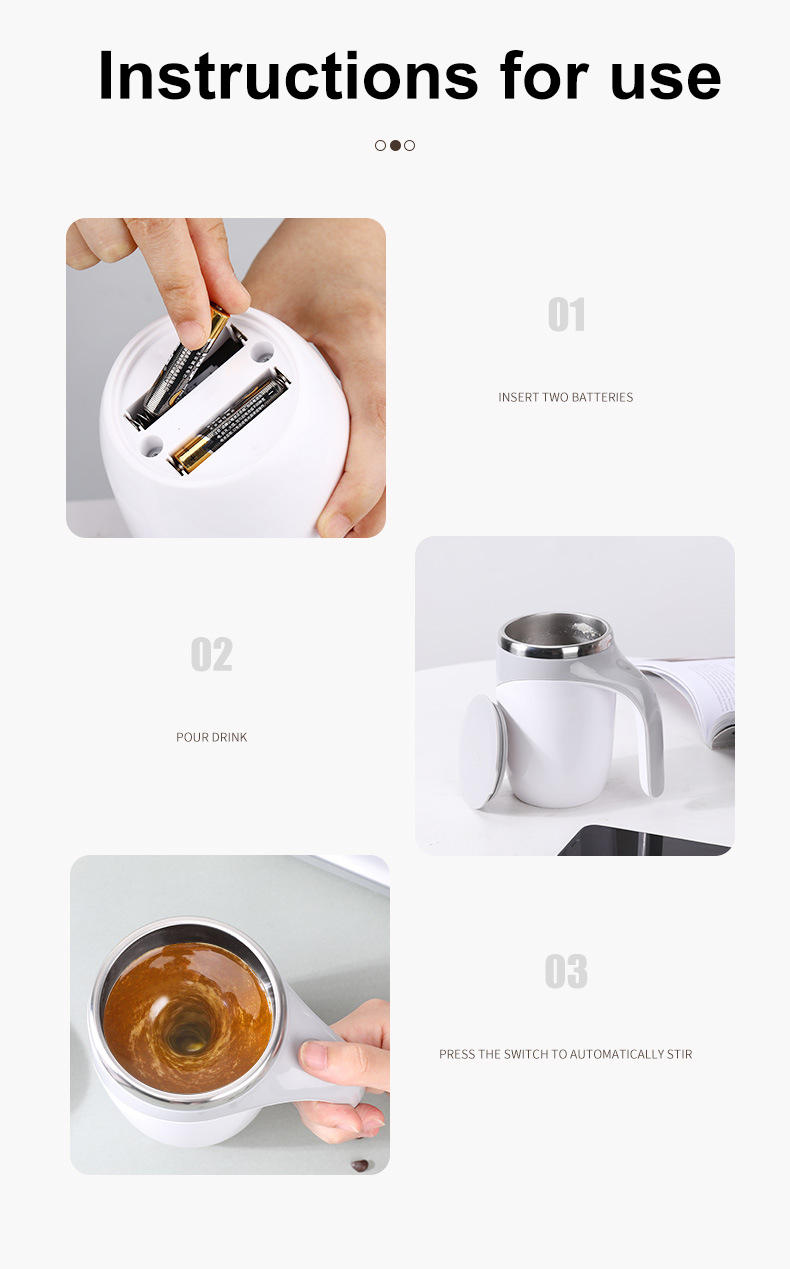 Instructions for use

01

INSERT TWO BATTERIES

02

POUR DRINK

03

PRESS THE SWITCH TO AUTOMATICALLY STIR