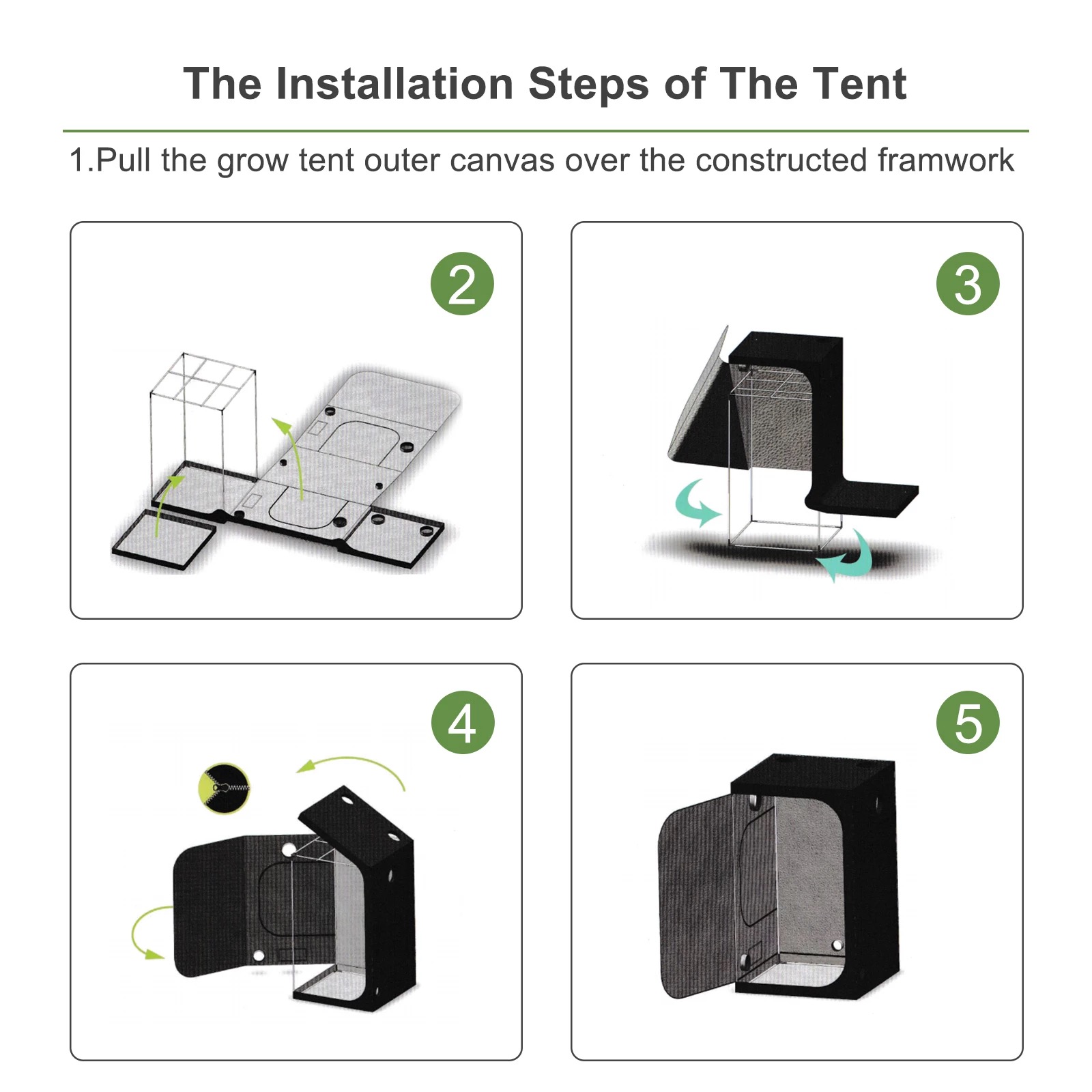 The Installation Steps of The Tent

1.Pull the grow tent outer canvas over the constructed framwork

2

3

4

5