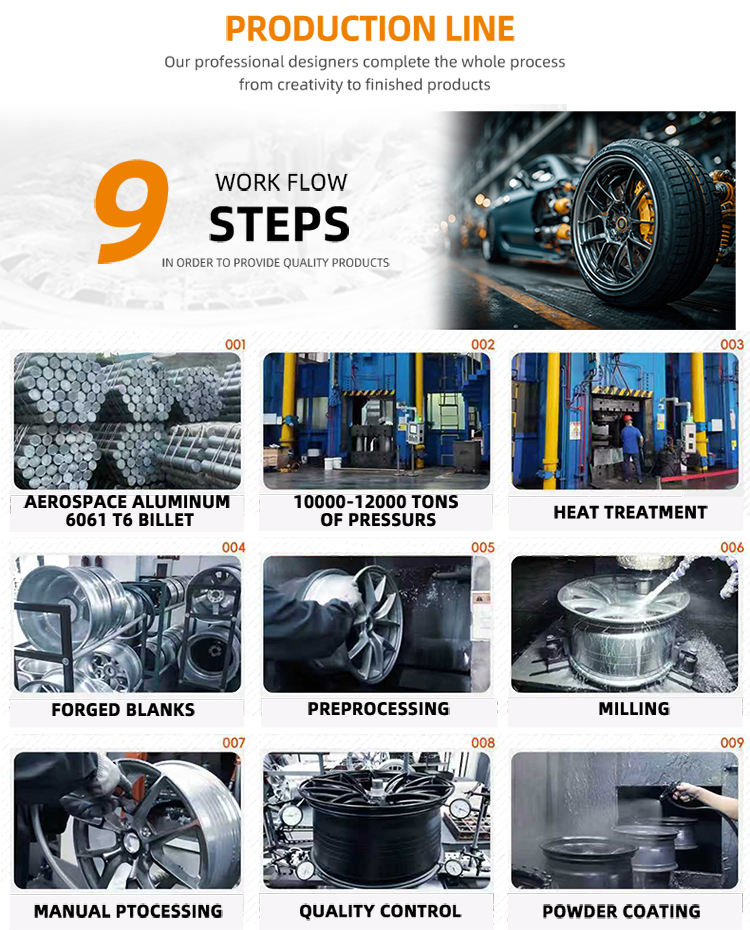 PRODUCTION LINE
Our professional designers complete the whole process from creativity to finished products

9 WORK FLOW
STEPS
IN ORDER TO PROVIDE QUALITY PRODUCTS

001
AEROSPACE ALUMINUM 6061 T6 BILLET

002
10000-12000 TONS OF PRESSURS

003
HEAT TREATMENT

004
FORGED BLANKS

005
PREPROCESSING

006
MILLING

007
MANUAL PTOCESSING

008
QUALITY CONTROL

009
POWDER COATING