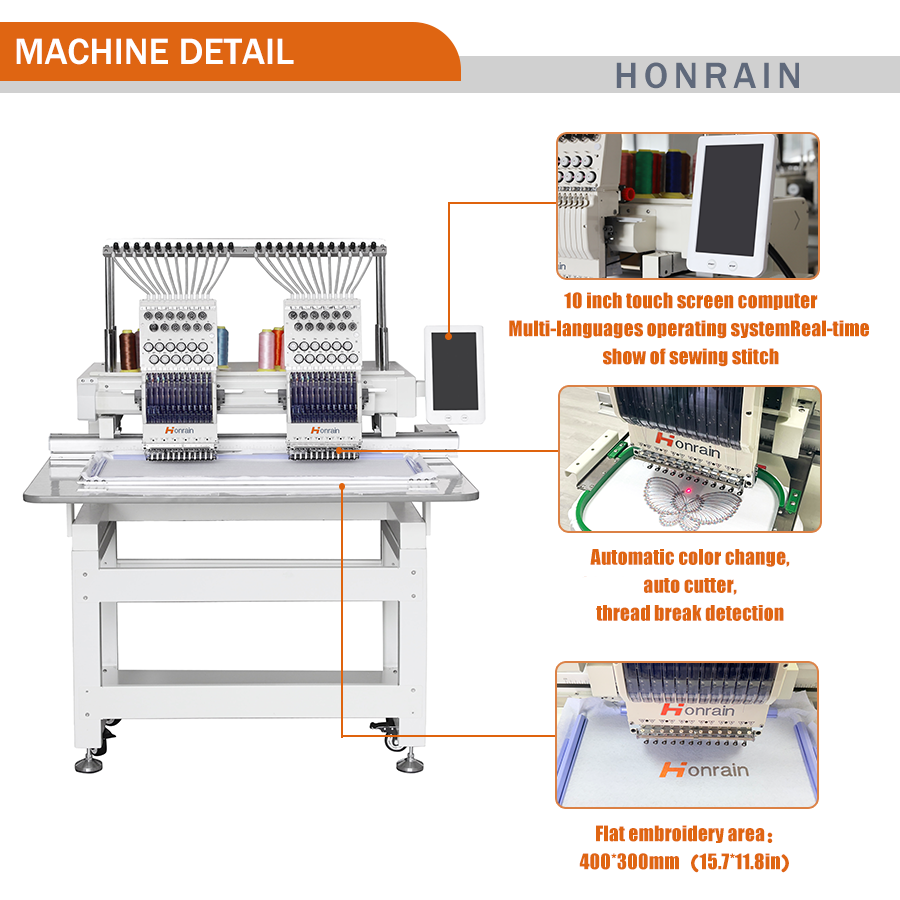 MACHINE DETAIL

HONRAIN

Honrain

Honrain

10 inch touch screen computer
Multi-languages operating systemReal-time show of sewing stitch

Honrain

Automatic color change,
auto cutter,
thread break detection

Honrain

Honrain

Flat embroidery area：
400*300mm （15.7*11.8in）