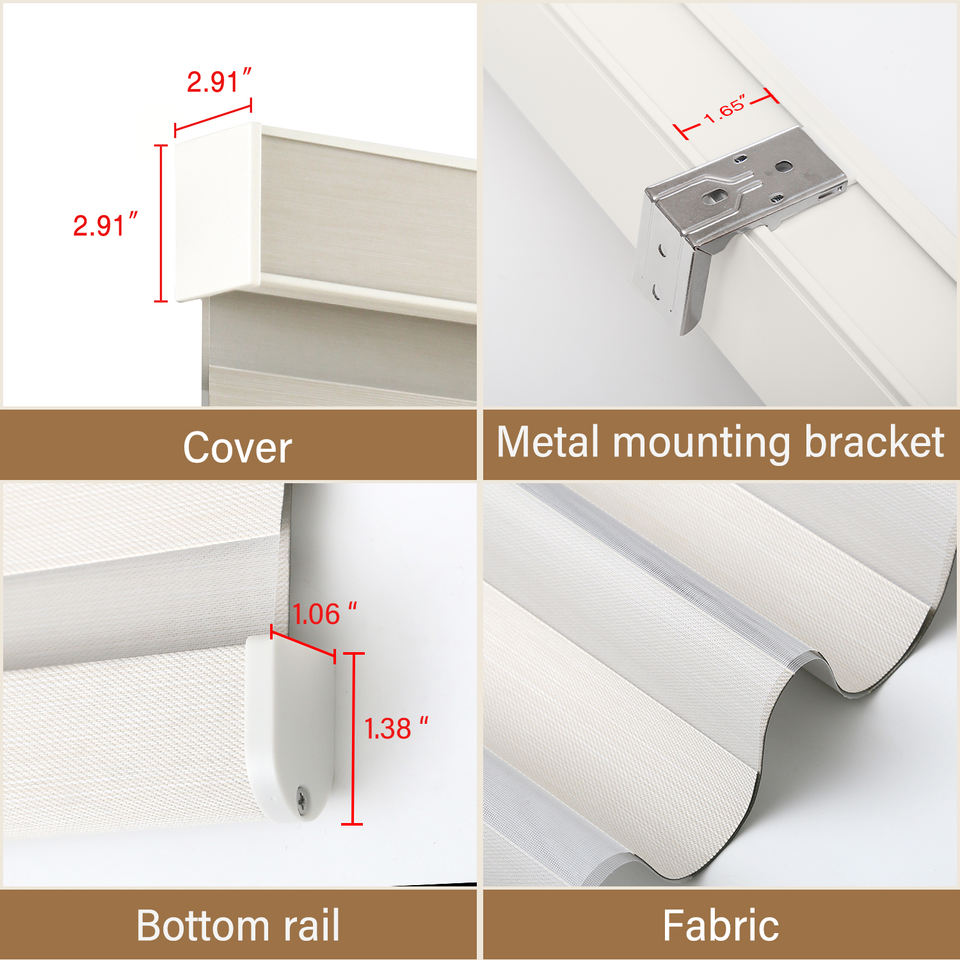 2.91″

2.91″

Cover

1.65″

Metal mounting bracket

1.06 ″

1.38 ″

Bottom rail

Fabric