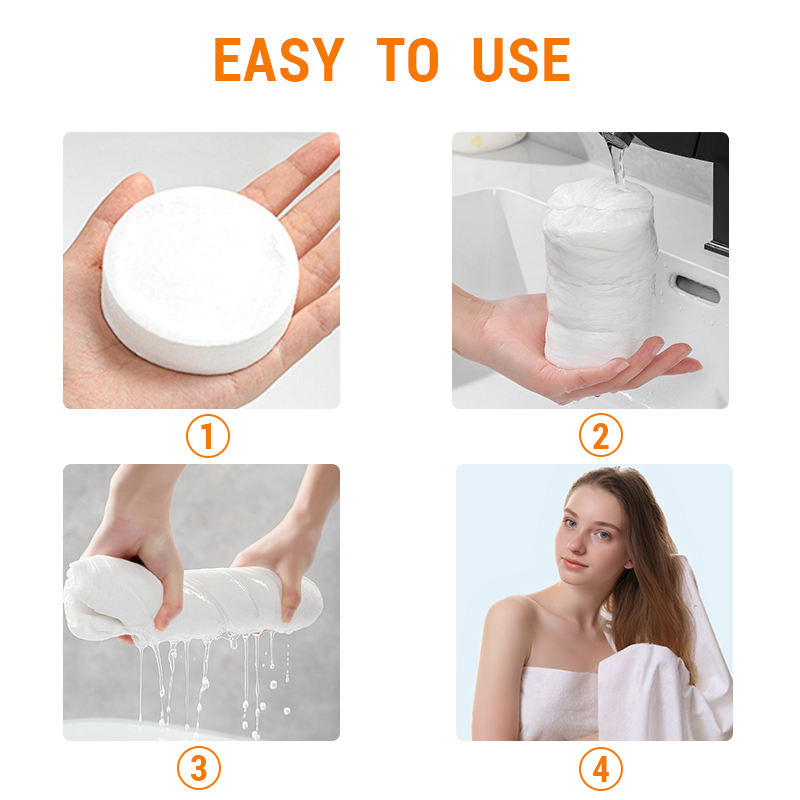 EASY TO USE

1

2

3

4