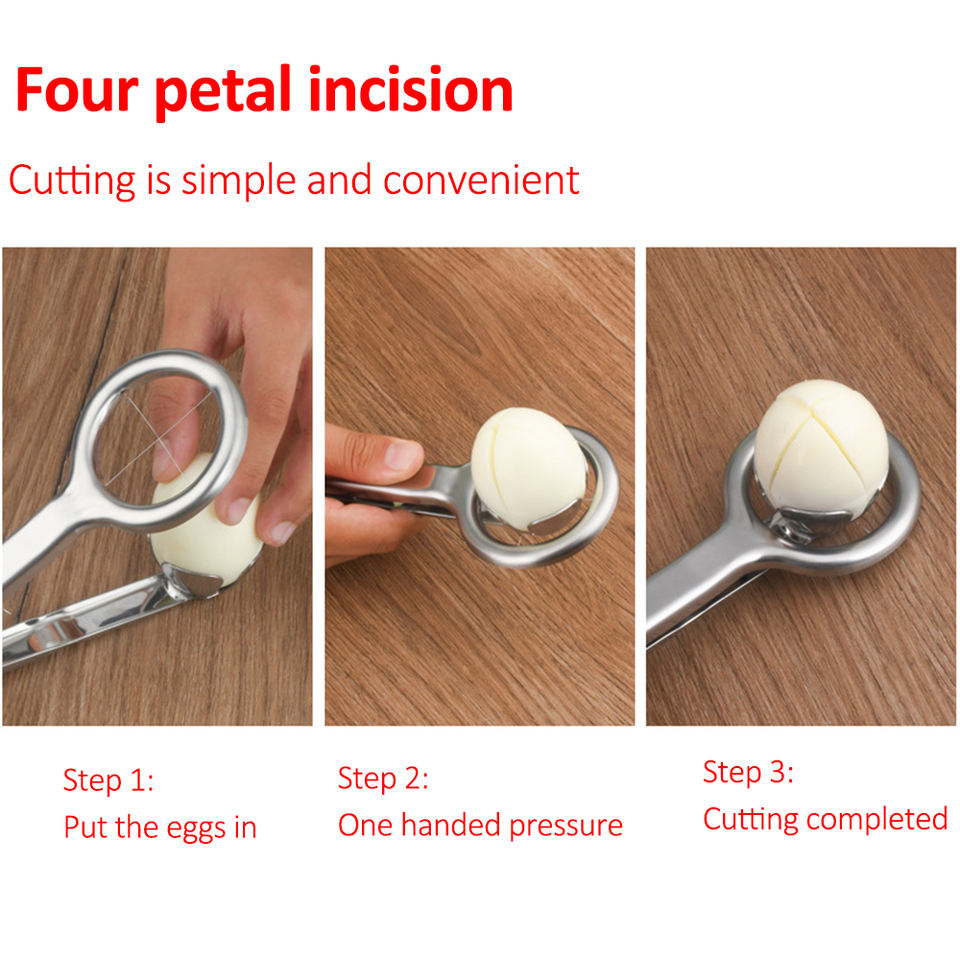 Four petal incision

Cutting is simple and convenient

Step 1:
Put the eggs in

Step 2:
One handed pressure

Step 3:
Cutting completed