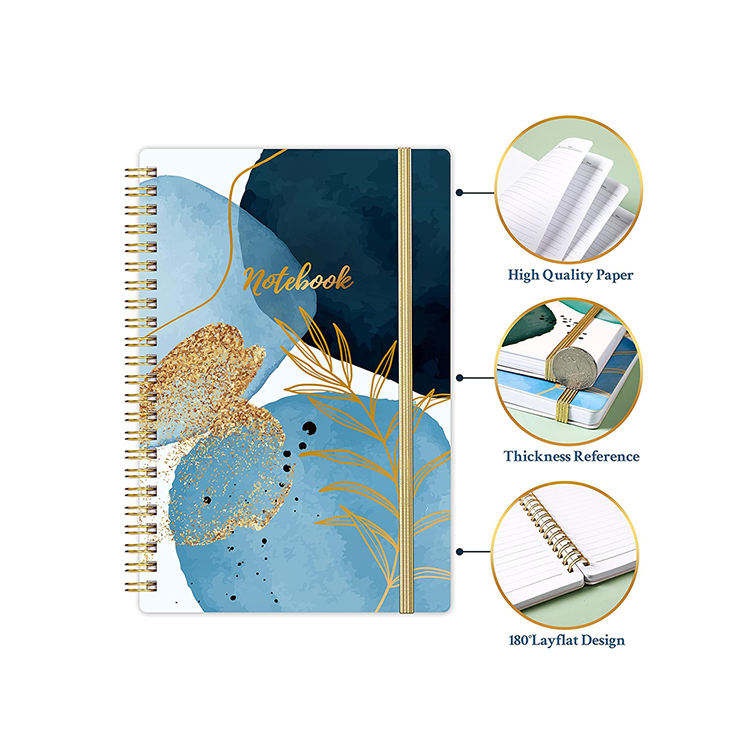 Notebook

High Quality Paper

Thickness Reference

180°Layflat Design