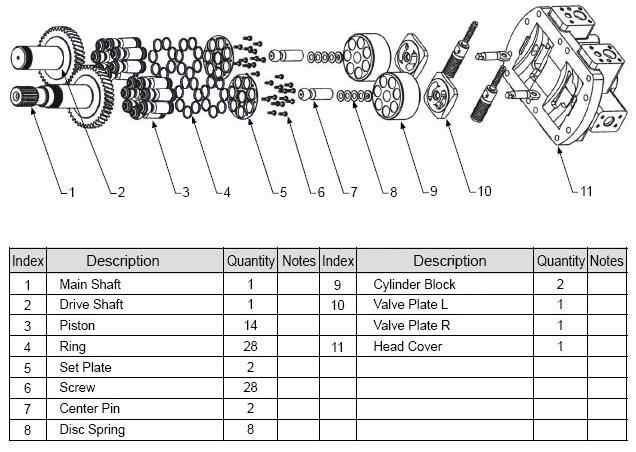 1 2 3 4 5 6 7 8 9 10 11

| Index | Description | Quantity | Notes | Index | Description | Quantity | Notes |
|---|---|---|---|---|---|---|---|
| 1 | Main Shaft | 1 | | 9 | Cylinder Block | 2 | |
| 2 | Drive Shaft | 1 | | 10 | Valve Plate L | 1 | |
| 3 | Piston | 14 | | | Valve Plate R | 1 | |
| 4 | Ring | 28 | | 11 | Head Cover | 1 | |
| 5 | Set Plate | 2 | | | | | |
| 6 | Screw | 28 | | | | | |
| 7 | Center Pin | 2 | | | | | |
| 8 | Disc Spring | 8 | | | | | |