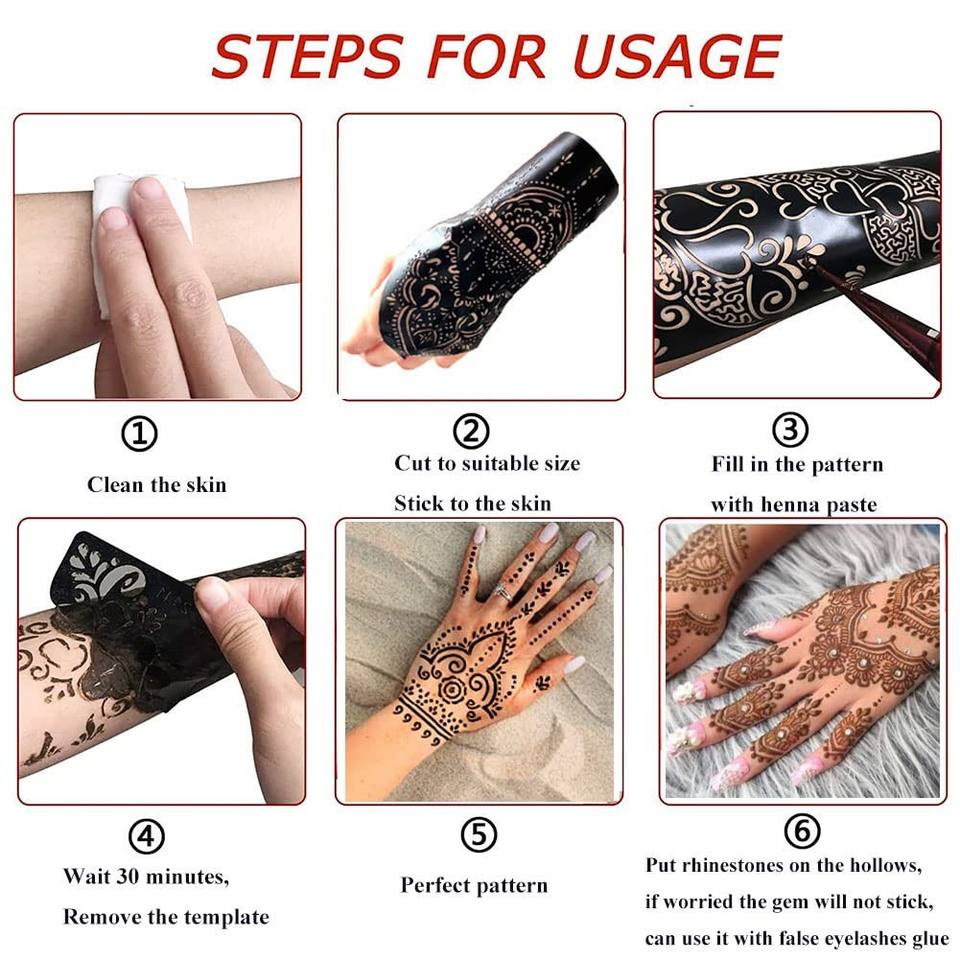 STEPS FOR USAGE

①
Clean the skin

②
Cut to suitable size
Stick to the skin

③
Fill in the pattern
with henna paste

④
Wait 30 minutes,
Remove the template

⑤
Perfect pattern

⑥
Put rhinestones on the hollows,
if worried the gem will not stick,
can use it with false eyelashes glue