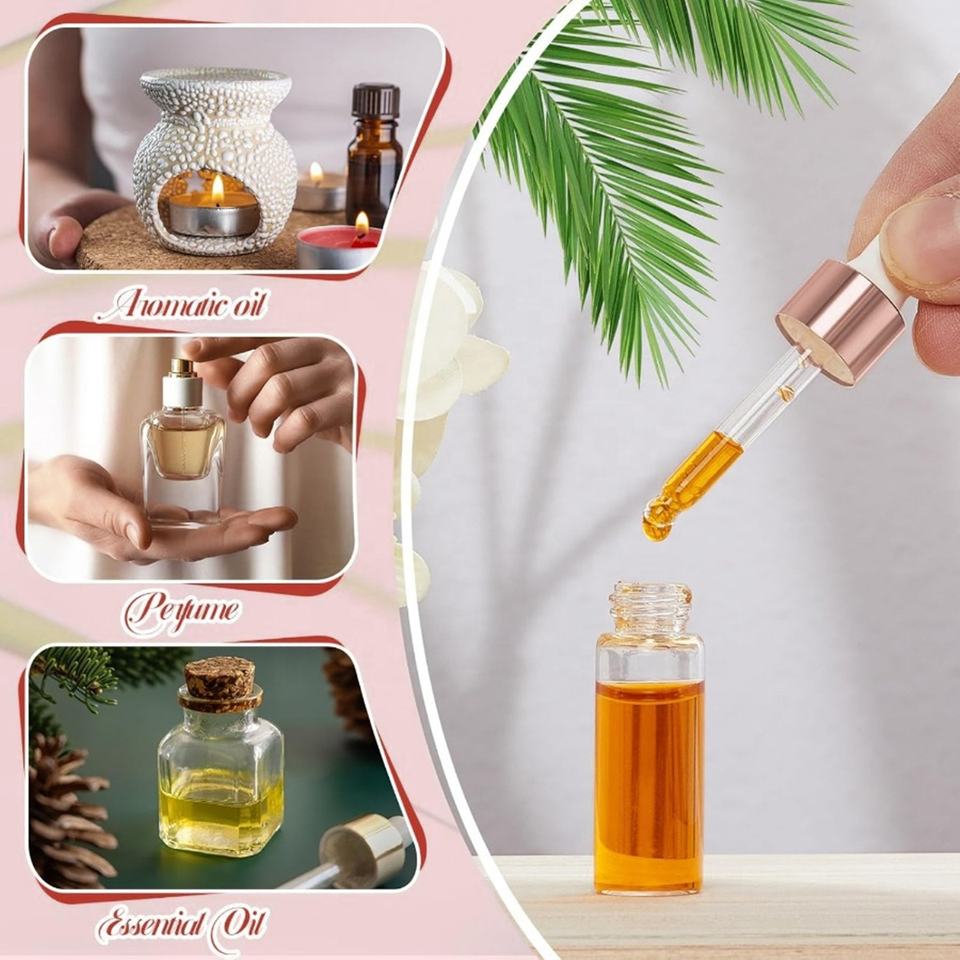 Aromatic oil

Perfume

Essential Oil