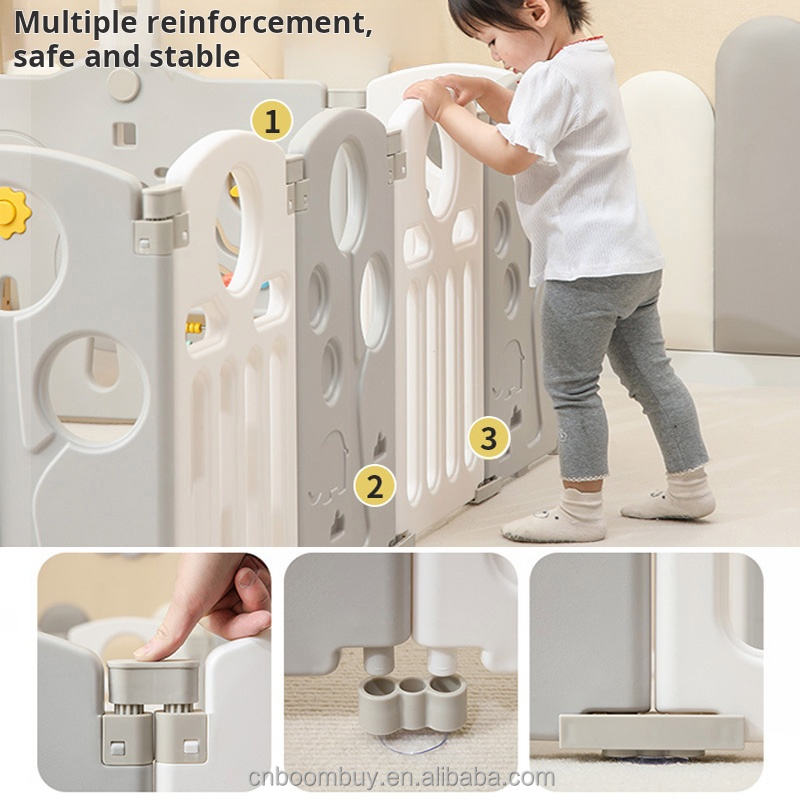 Multiple reinforcement, safe and stable

1

2

3

cnboombuy.en.alibaba.com