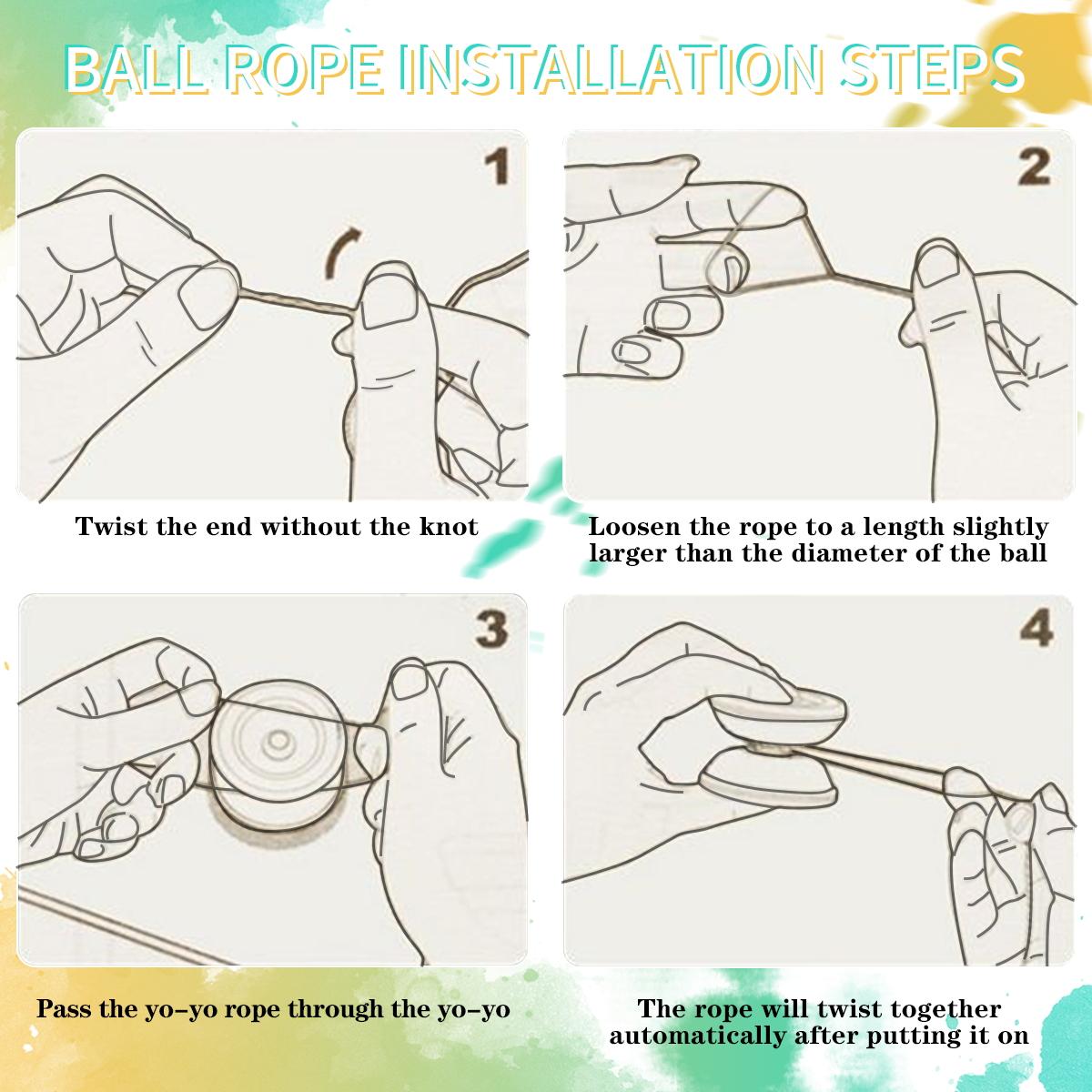 BALL ROPE INSTALLATION STEPS

1

Twist the end without the knot

2

Loosen the rope to a length slightly larger than the diameter of the ball

3

Pass the yo-yo rope through the yo-yo

4

The rope will twist together automatically after putting it on