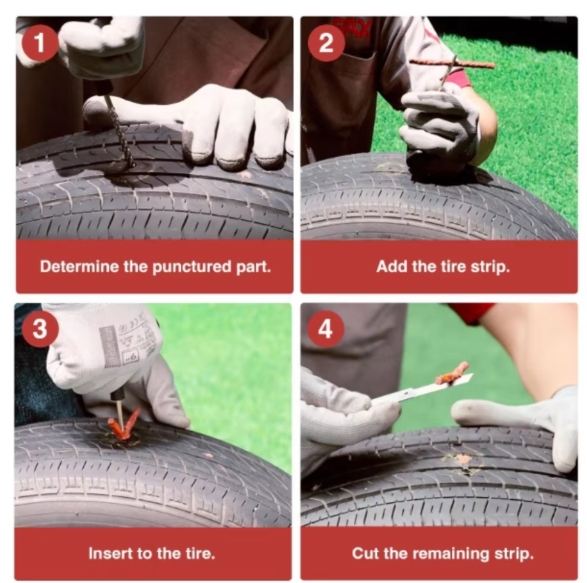 1

Determine the punctured part.

2

Add the tire strip.

3

Insert to the tire.

4

Cut the remaining strip.