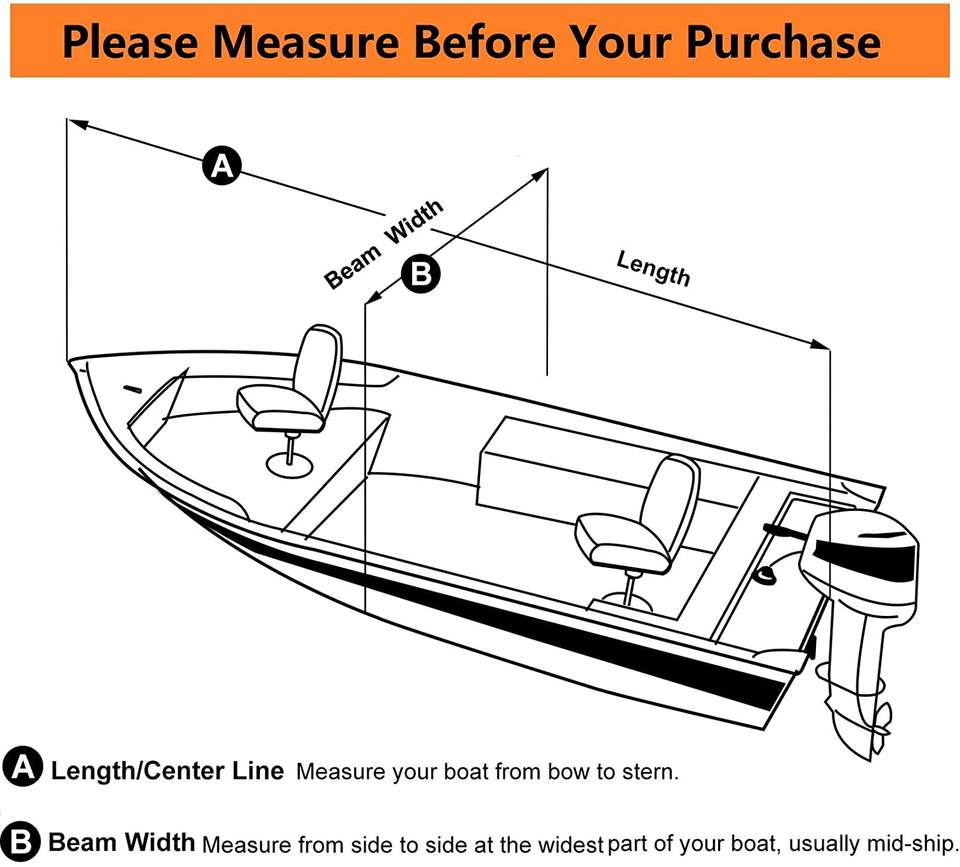 Please Measure Before Your Purchase

A

Beam Width

B

Length

A Length/Center Line Measure your boat from bow to stern.

B Beam Width Measure from side to side at the widest part of your boat, usually mid-ship.