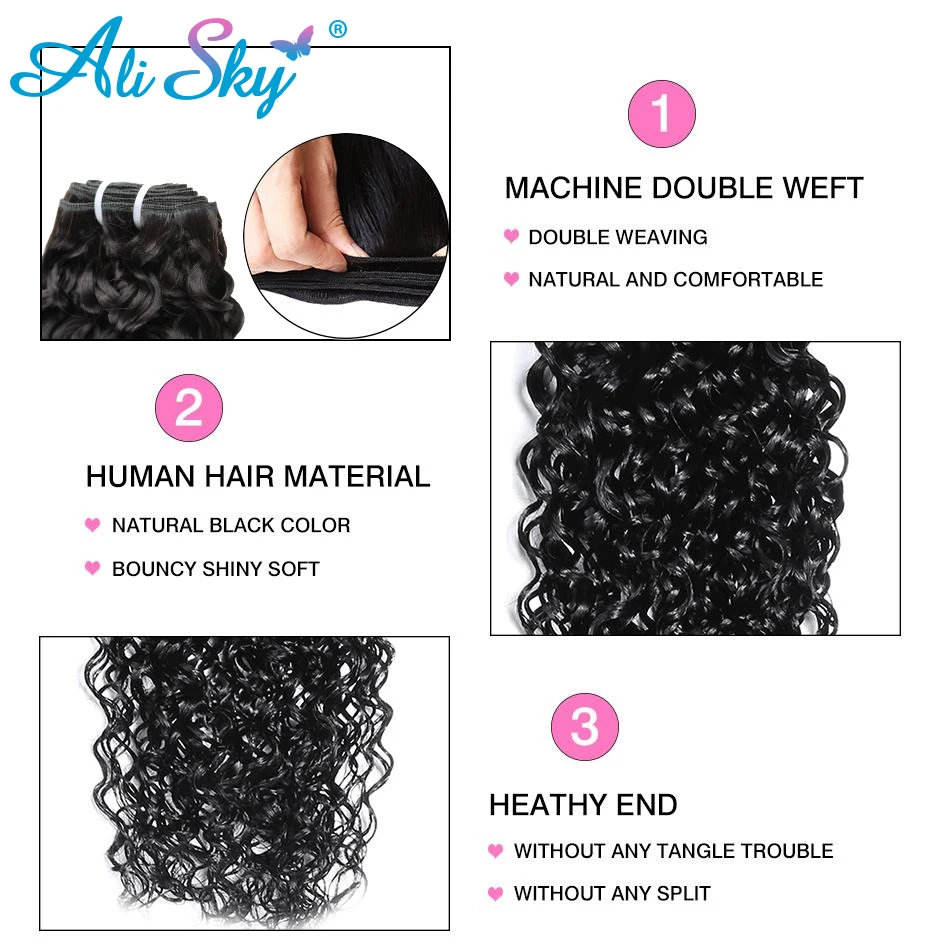 Ali Sky®

1

MACHINE DOUBLE WEFT

DOUBLE WEAVING

NATURAL AND COMFORTABLE

2

HUMAN HAIR MATERIAL

NATURAL BLACK COLOR

BOUNCY SHINY SOFT

3

HEATHY END

WITHOUT ANY TANGLE TROUBLE

WITHOUT ANY SPLIT