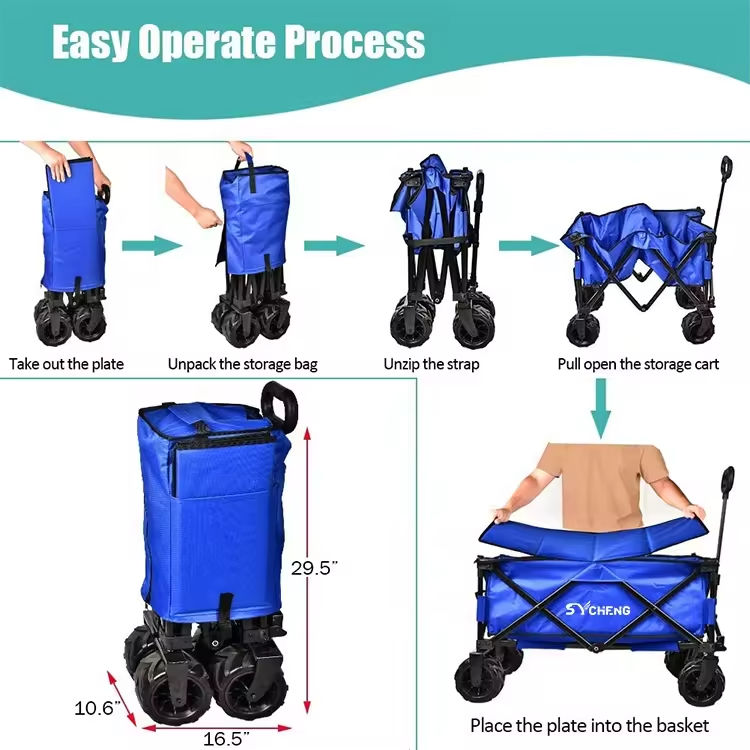 Easy Operate Process

Take out the plate

Unpack the storage bag

Unzip the strap

Pull open the storage cart

29.5"

10.6"

16.5"

SYCHENG

Place the plate into the basket