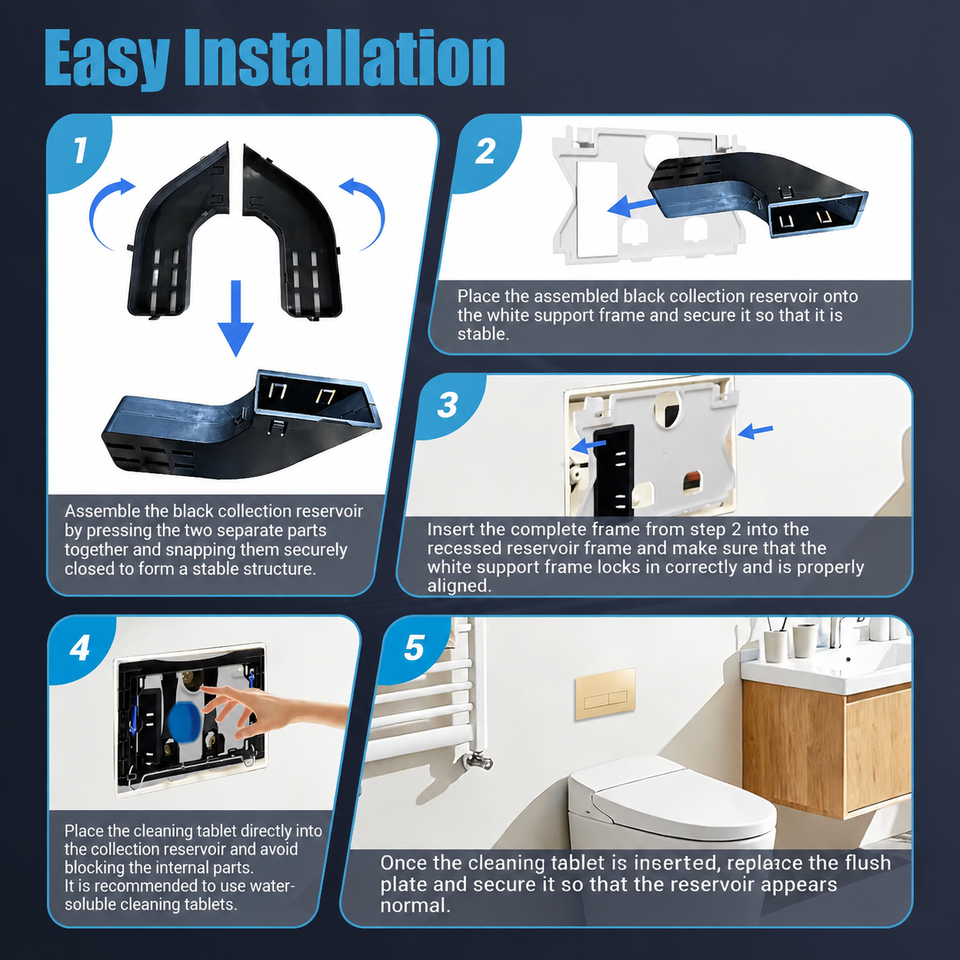 Easy Installation

1

Assemble the black collection reservoir by pressing the two separate parts together and snapping them securely closed to form a stable structure.

2

Place the assembled black collection reservoir onto the white support frame and secure it so that it is stable.

3

Insert the complete frame from step 2 into the recessed reservoir frame and make sure that the white support frame locks in correctly and is properly aligned.

4

Place the cleaning tablet directly into the collection reservoir and avoid blocking the internal parts.
It is recommended to use water-soluble cleaning tablets.

5

Once the cleaning tablet is inserted, replace the flush plate and secure it so that the reservoir appears normal.