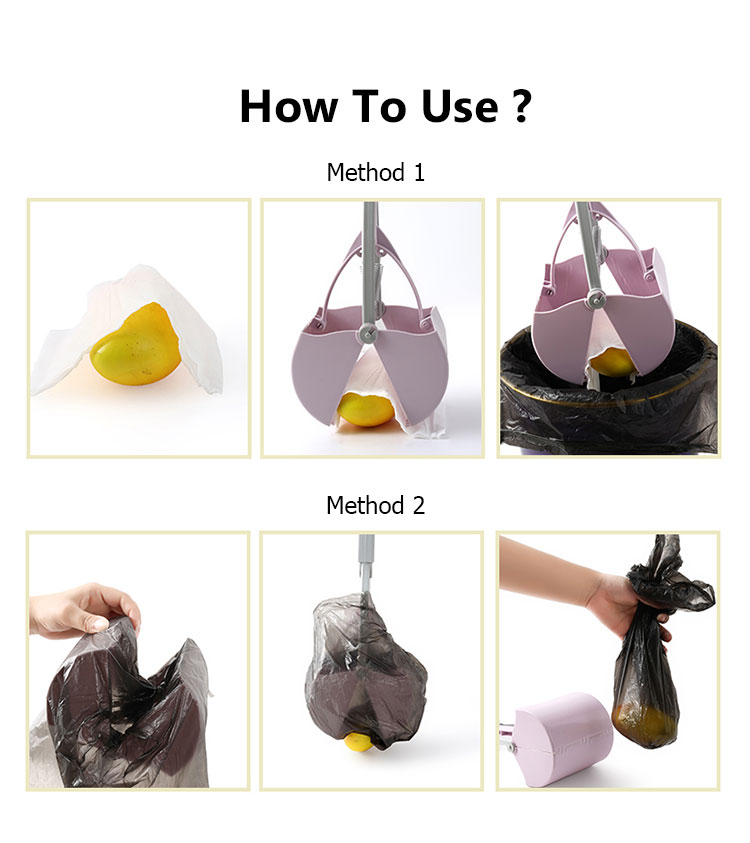 How To Use ?

Method 1

Method 2