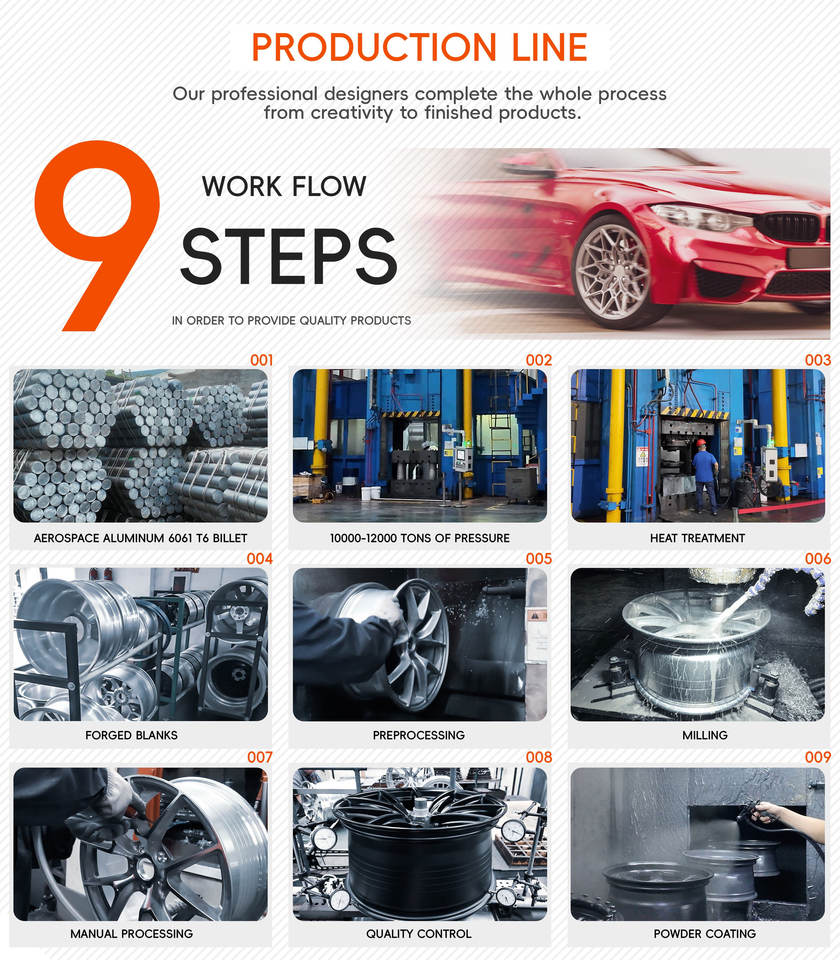 PRODUCTION LINE

Our professional designers complete the whole process from creativity to finished products.

9

WORK FLOW

STEPS

IN ORDER TO PROVIDE QUALITY PRODUCTS

001

AEROSPACE ALUMINUM 6061 T6 BILLET

002

10000-12000 TONS OF PRESSURE

003

HEAT TREATMENT

004

FORGED BLANKS

005

PREPROCESSING

006

MILLING

007

MANUAL PROCESSING

008

QUALITY CONTROL

009

POWDER COATING