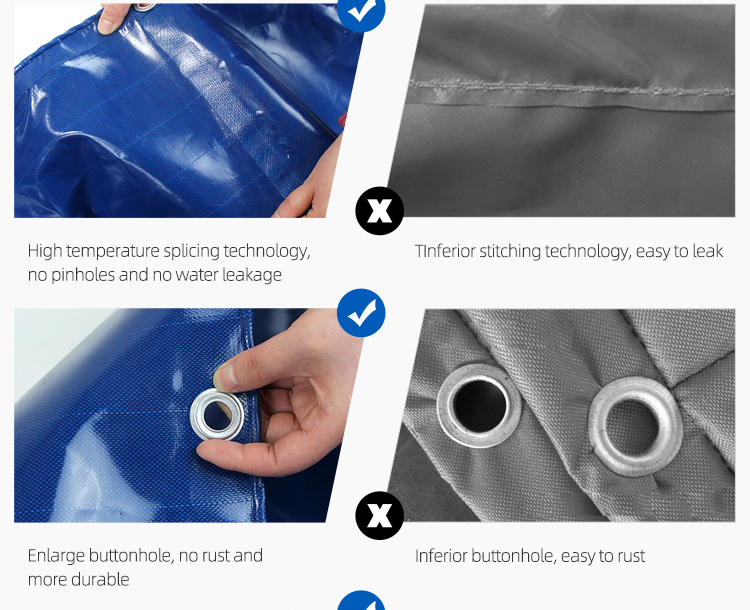 High temperature splicing technology, no pinholes and no water leakage

TInferior stitching technology, easy to leak

Enlarge buttonhole, no rust and more durable

Inferior buttonhole, easy to rust