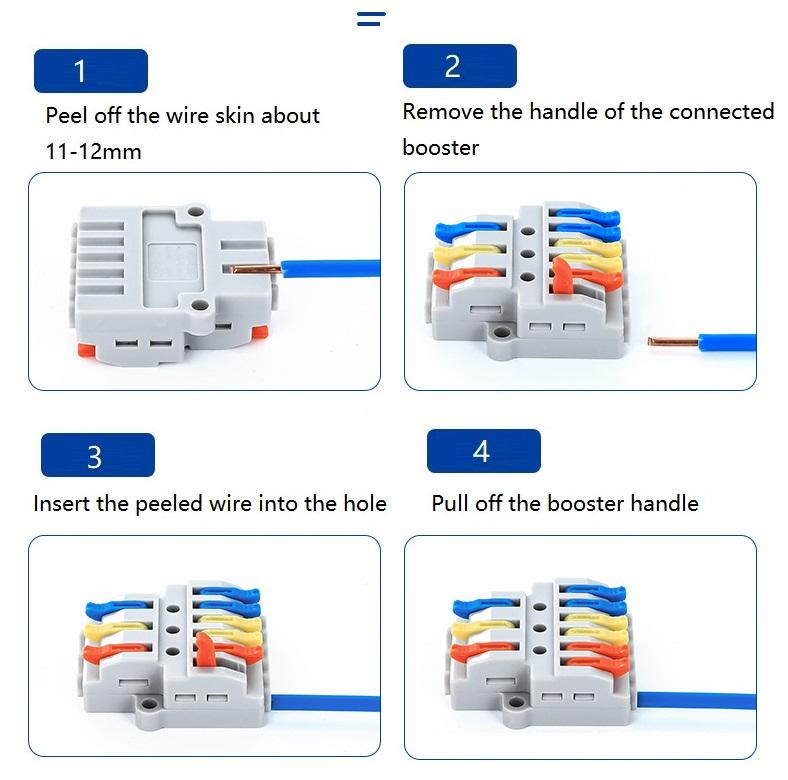 1

Peel off the wire skin about 11-12mm

2

Remove the handle of the connected booster

3

Insert the peeled wire into the hole

4

Pull off the booster handle