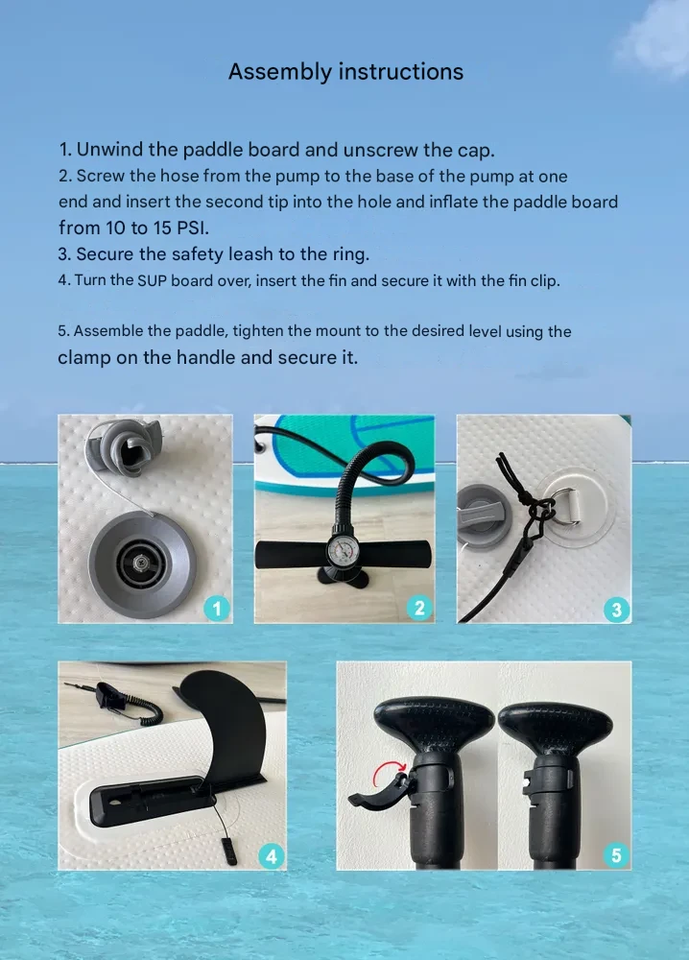 Assembly instructions

1. Unwind the paddle board and unscrew the cap.
2. Screw the hose from the pump to the base of the pump at one end and insert the second tip into the hole and inflate the paddle board from 10 to 15 PSI.
3. Secure the safety leash to the ring.
4. Turn the SUP board over, insert the fin and secure it with the fin clip.

5. Assemble the paddle, tighten the mount to the desired level using the clamp on the handle and secure it.

1

2

3

4

5