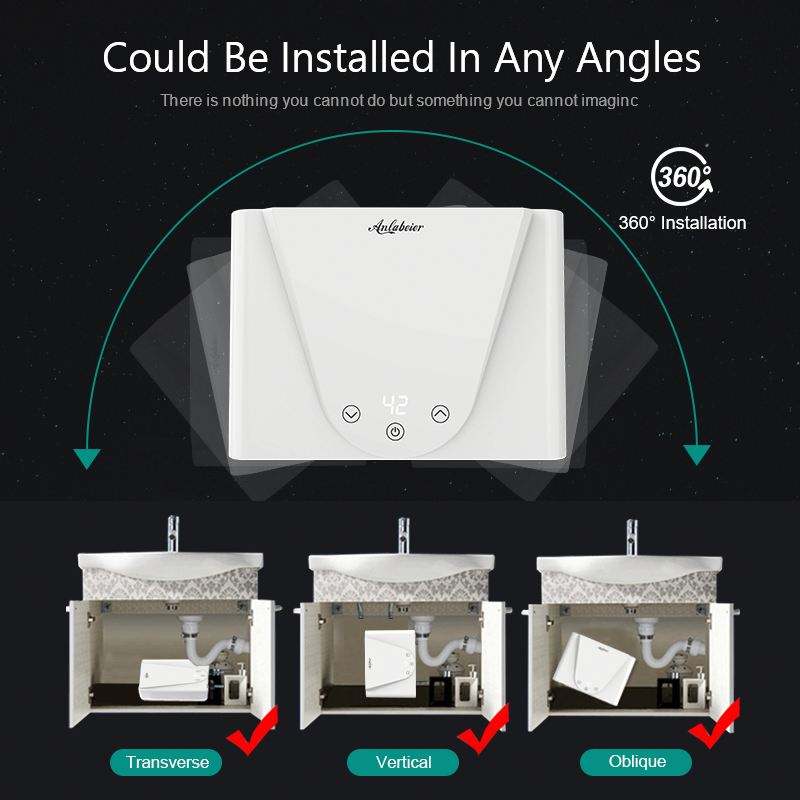 Could Be Installed In Any Angles

There is nothing you cannot do but something you cannot imaginc

360°

360° Installation

Anlabeier

42

Transverse

Vertical

Oblique