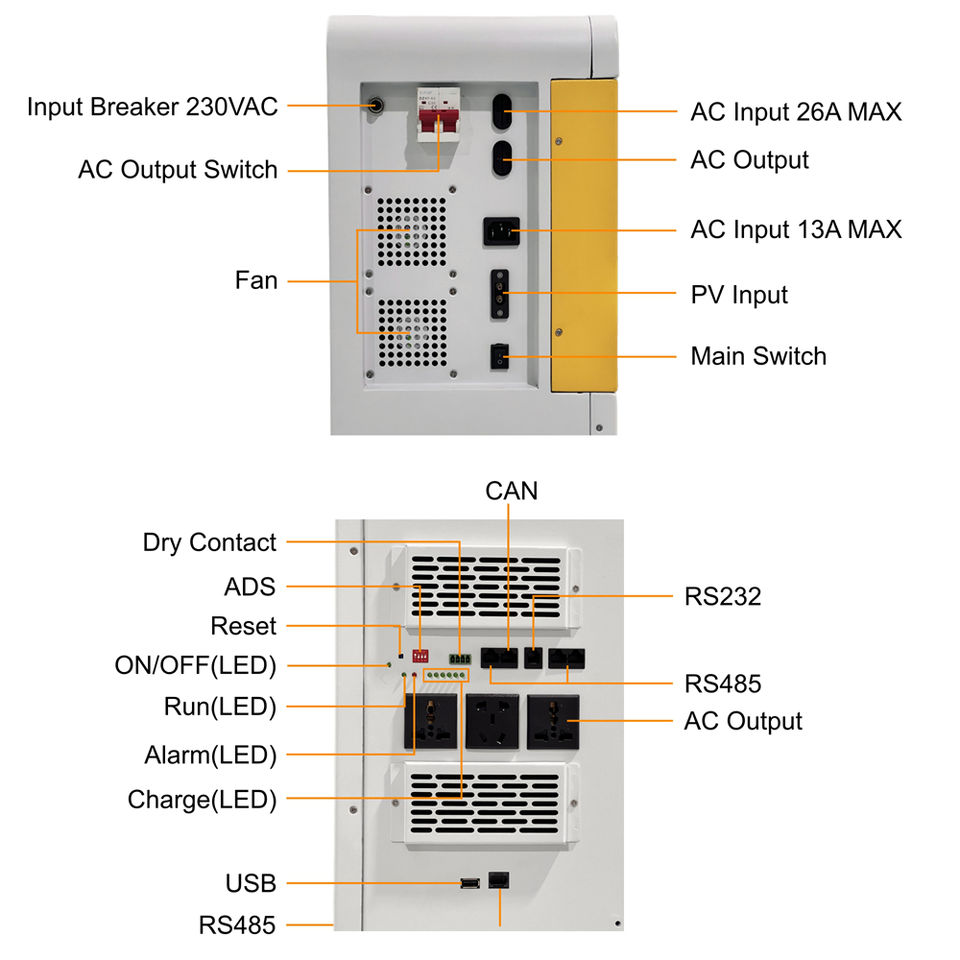 Input Breaker 230VAC
AC Output Switch
Fan
AC Input 26A MAX
AC Output
AC Input 13A MAX
PV Input
Main Switch

CAN
Dry Contact
ADS
Reset
ON/OFF(LED)
Run(LED)
Alarm(LED)
Charge(LED)
USB
RS485
RS232
RS485
AC Output