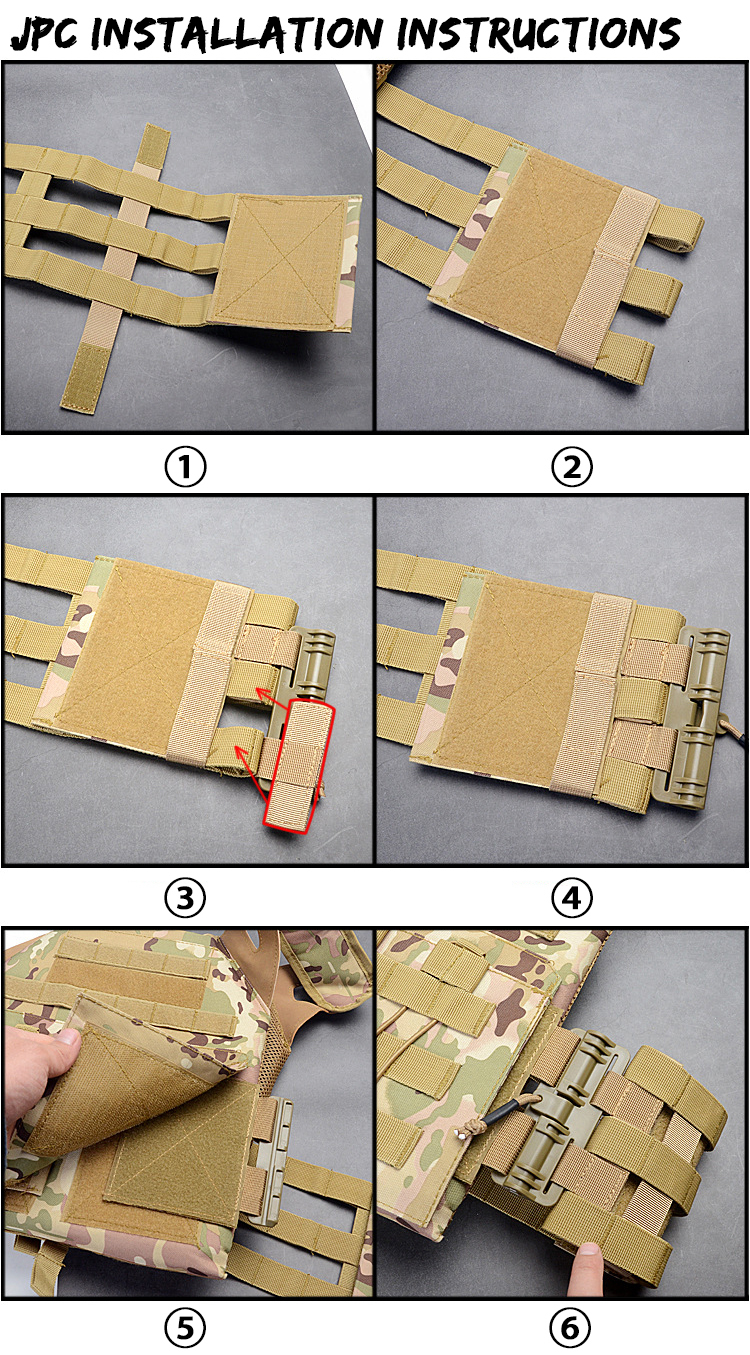 JPC INSTALLATION INSTRUCTIONS

①

②

③

④

⑤

⑥