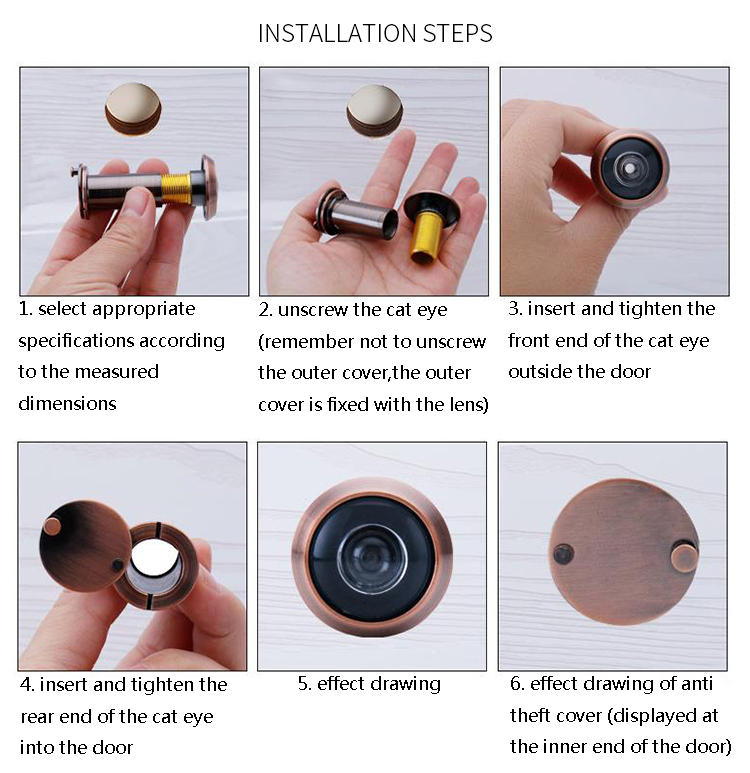 INSTALLATION STEPS

1. select appropriate specifications according to the measured dimensions

2. unscrew the cat eye (remember not to unscrew the outer cover,the outer cover is fixed with the lens)

3. insert and tighten the front end of the cat eye outside the door

4. insert and tighten the rear end of the cat eye into the door

5. effect drawing

6. effect drawing of anti theft cover (displayed at the inner end of the door)